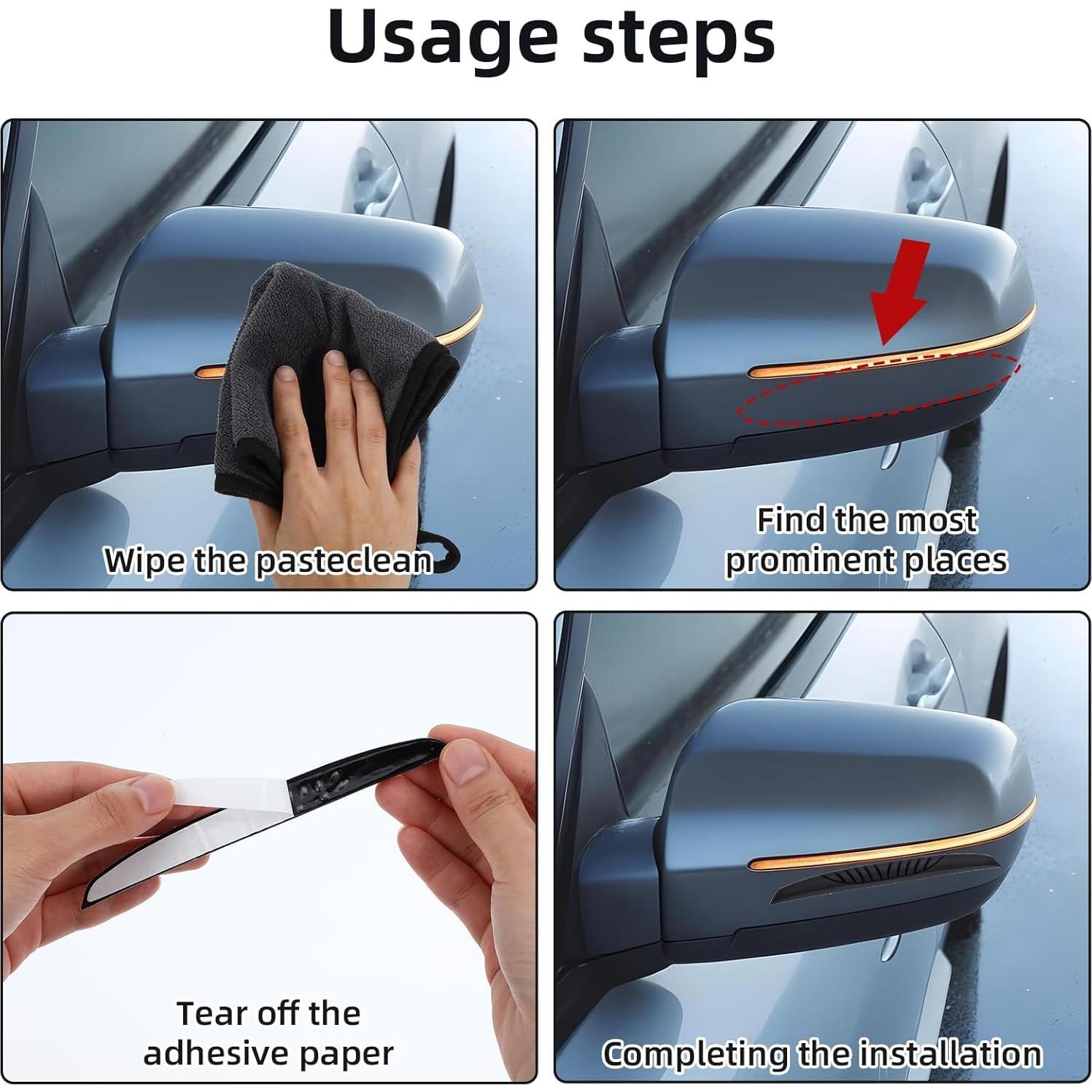 Usage steps

Wipe the pasteclean

Find the most prominent places

Tear off the adhesive paper

Completing the installation