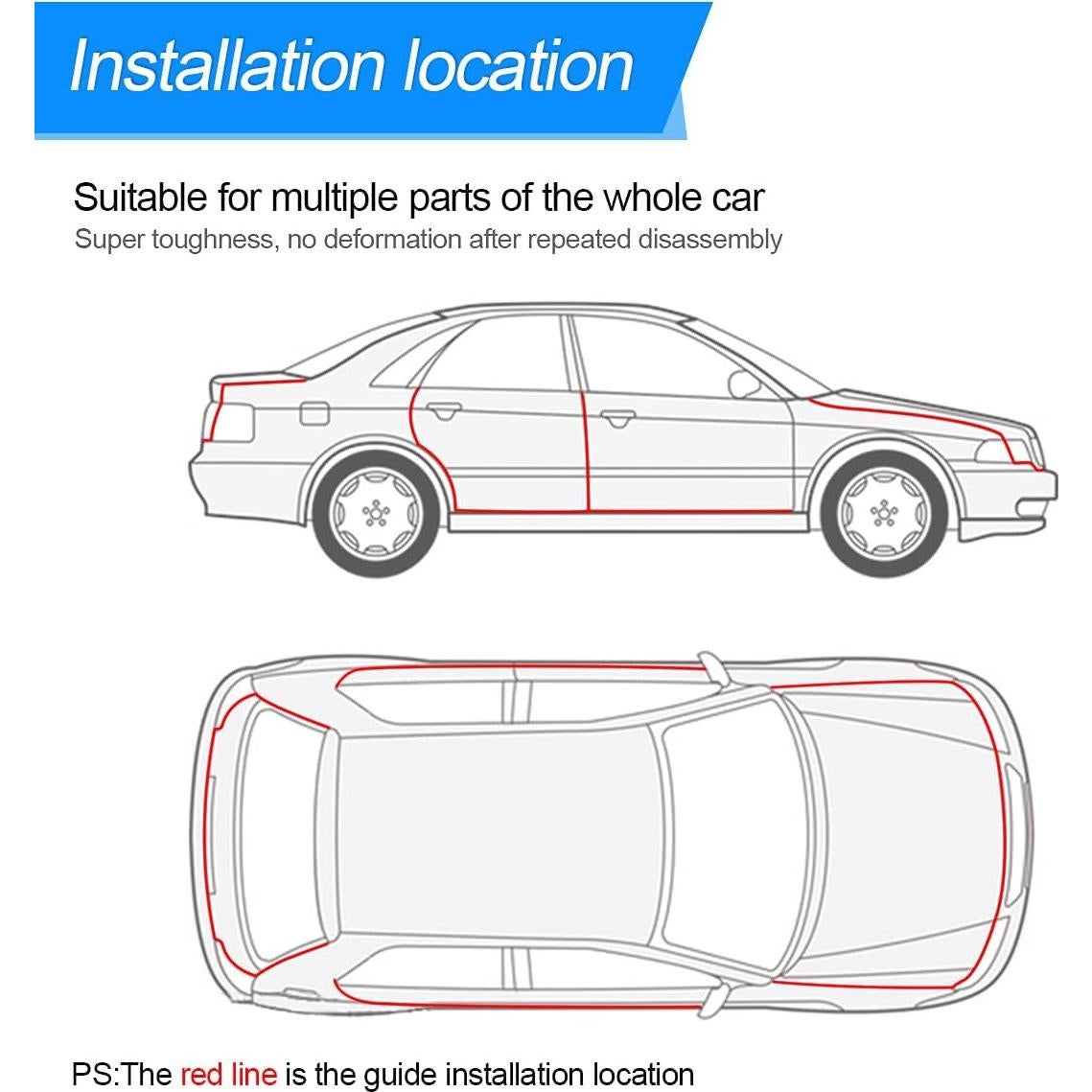 Installation location

Suitable for multiple parts of the whole car
Super toughness, no deformation after repeated disassembly

PS:The red line is the guide installation location