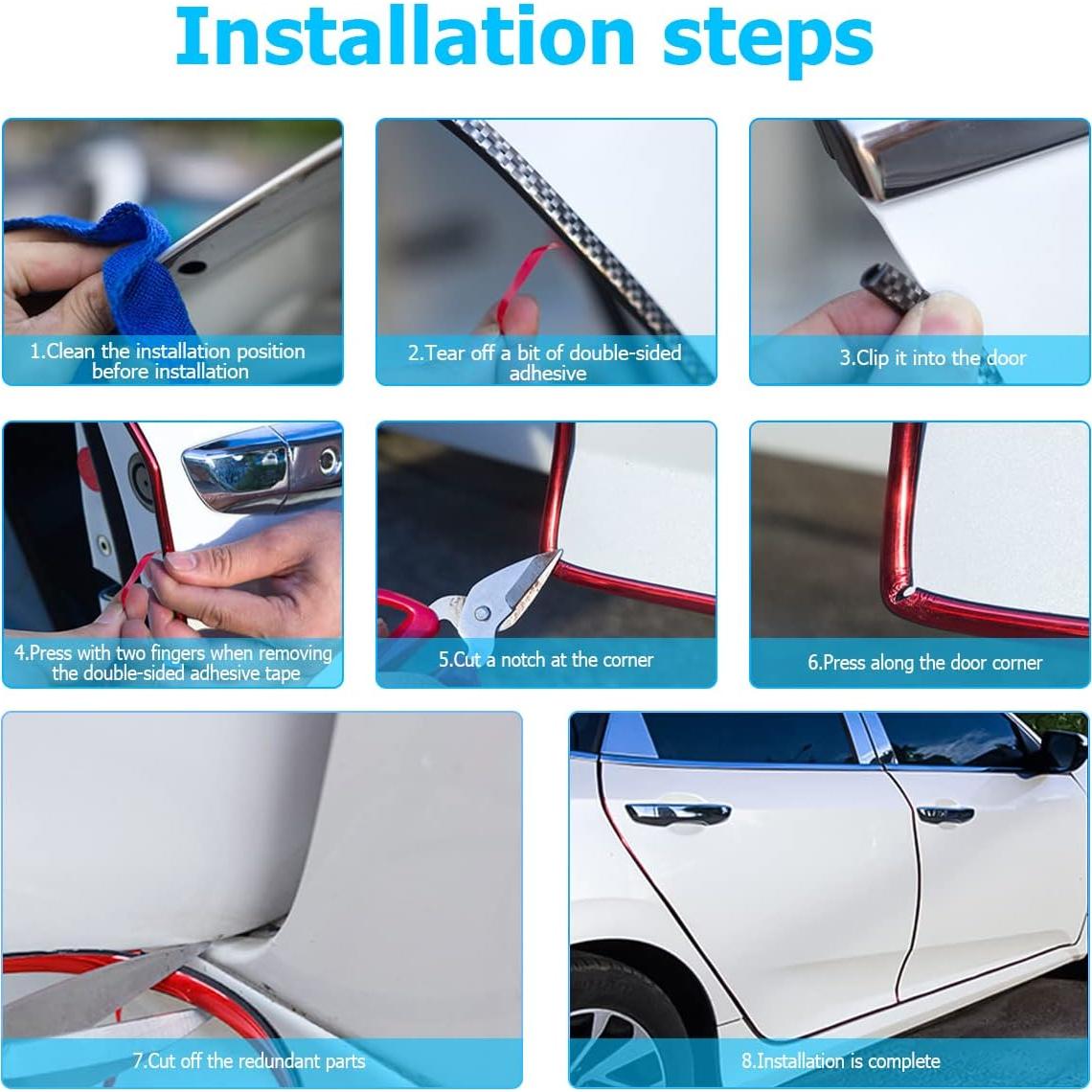 Installation steps

1.Clean the installation position before installation

2.Tear off a bit of double-sided adhesive

3.Clip it into the door

4.Press with two fingers when removing the double-sided adhesive tape

5.Cut a notch at the corner

6.Press along the door corner

7.Cut off the redundant parts

8.Installation is complete