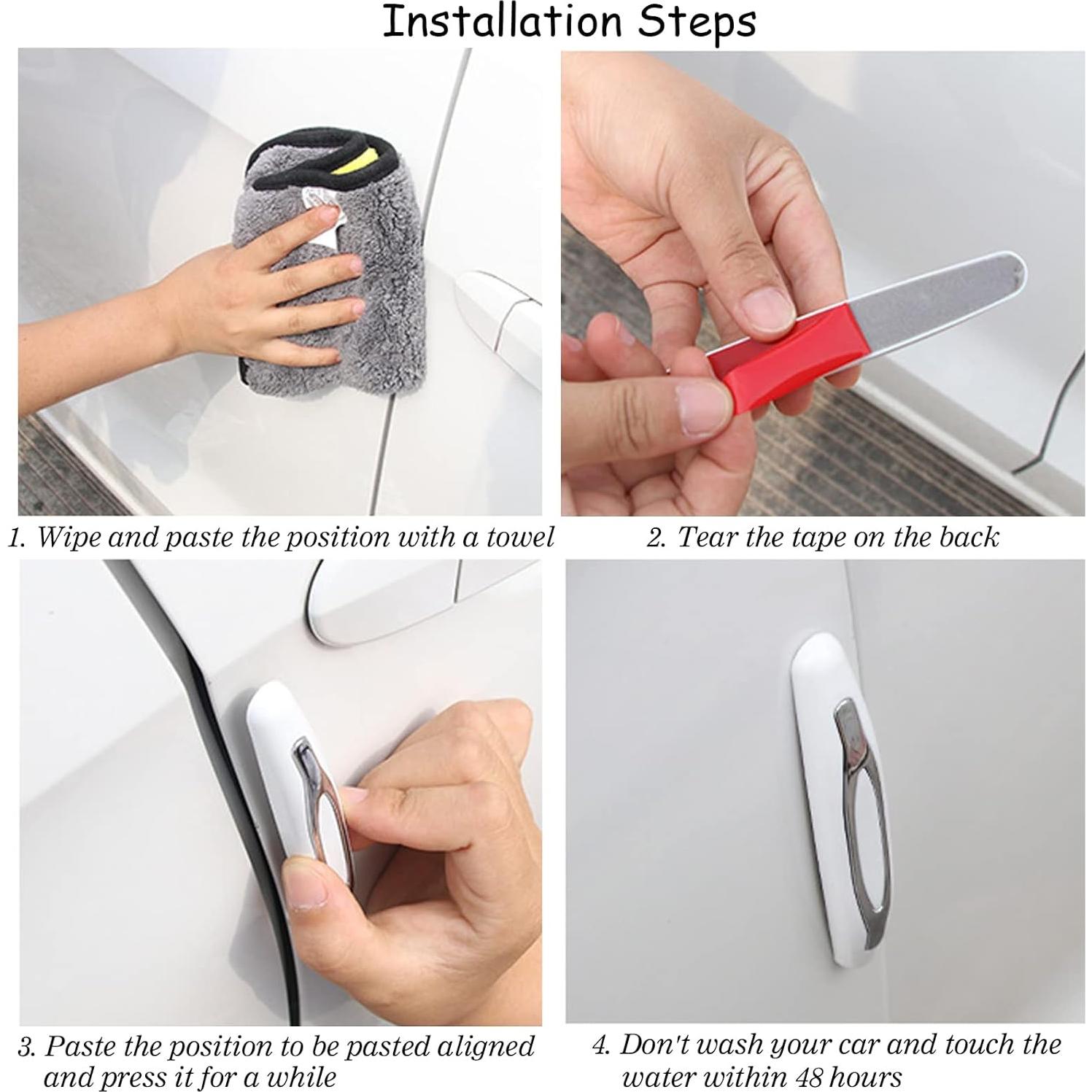 Installation Steps

1. Wipe and paste the position with a towel

2. Tear the tape on the back

3. Paste the position to be pasted aligned and press it for a while

4. Don't wash your car and touch the water within 48 hours