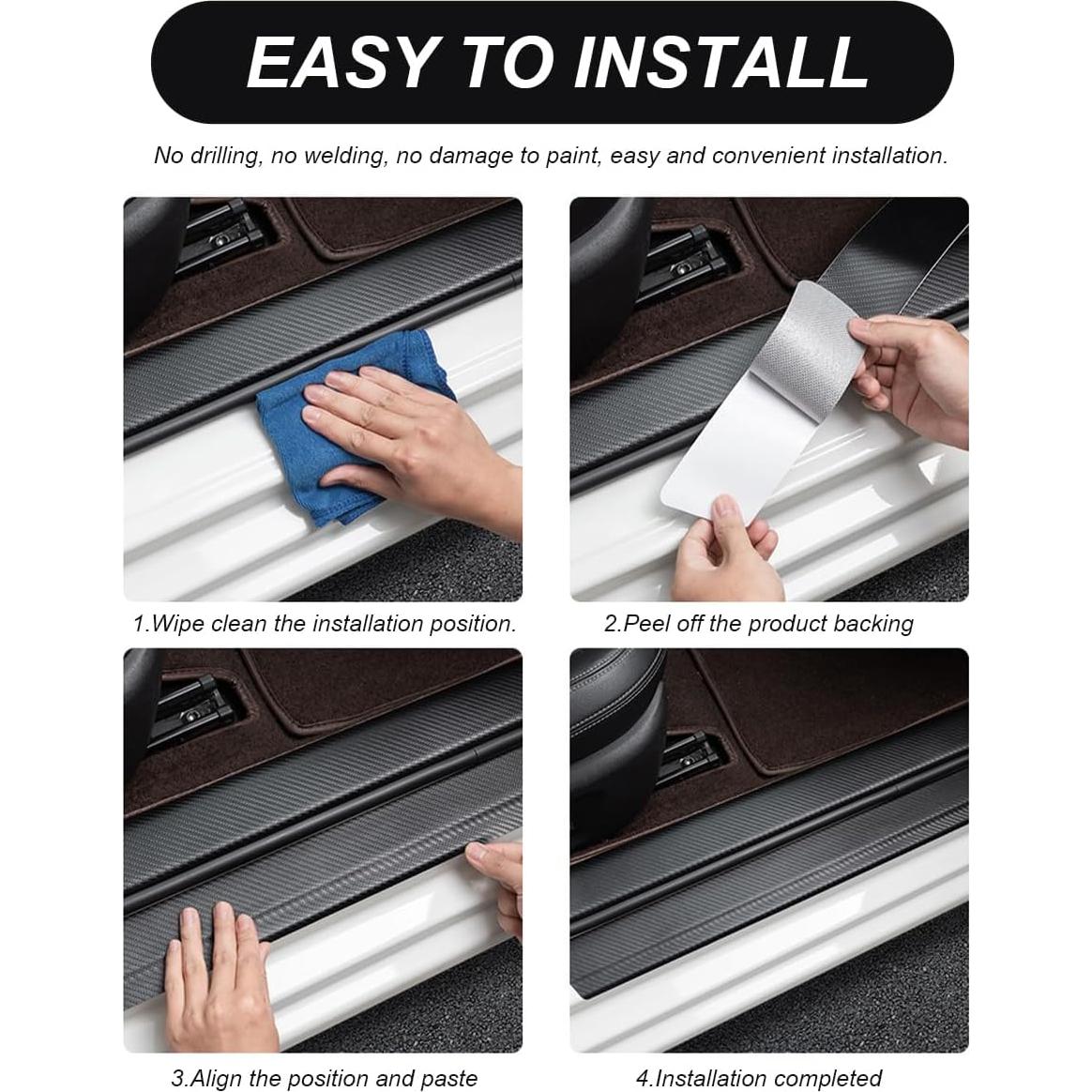 EASY TO INSTALL

No drilling, no welding, no damage to paint, easy and convenient installation.

1.Wipe clean the installation position.

2.Peel off the product backing

3.Align the position and paste

4.Installation completed