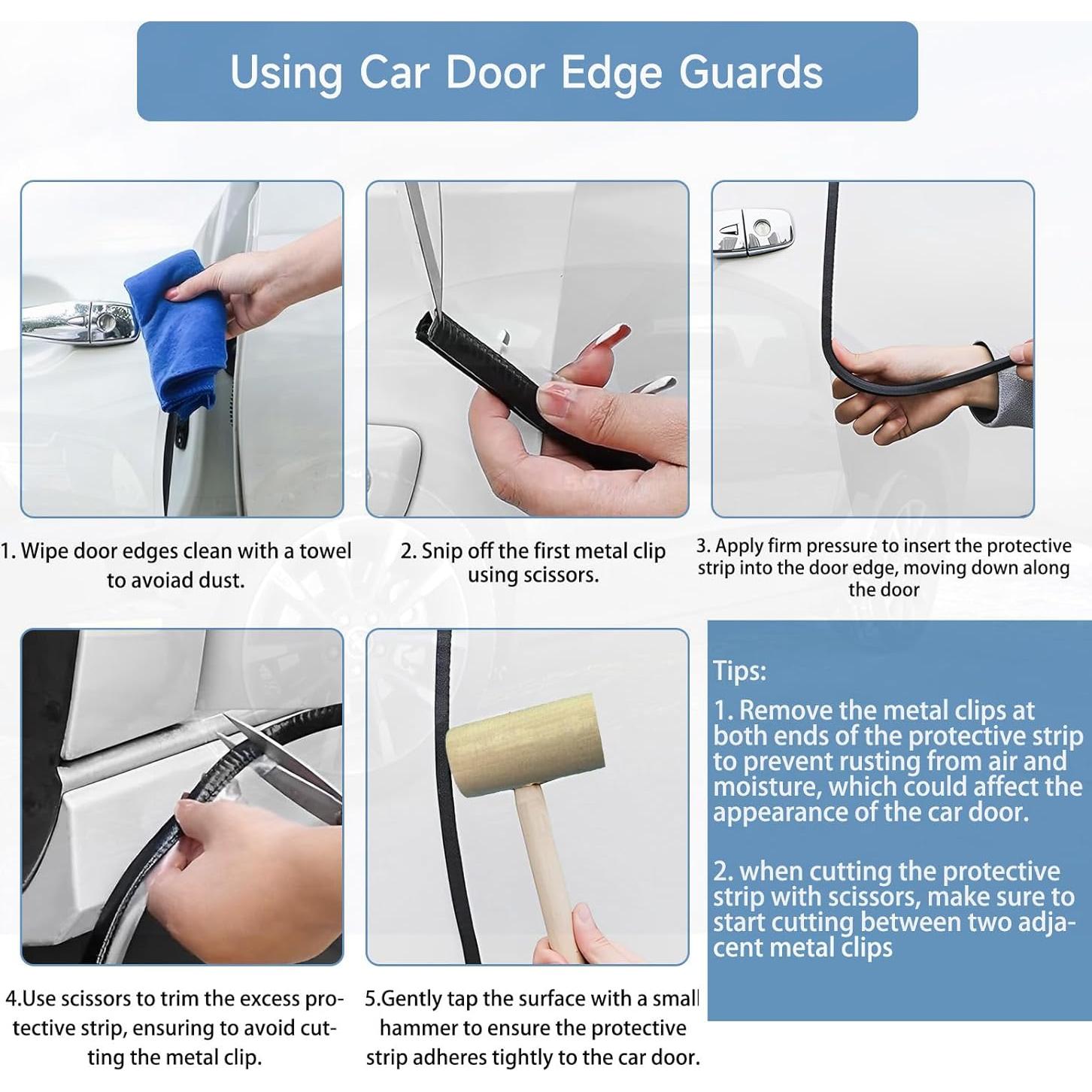 Using Car Door Edge Guards

1. Wipe door edges clean with a towel to avoiad dust.

2. Snip off the first metal clip using scissors.

3. Apply firm pressure to insert the protective strip into the door edge, moving down along the door

4.Use scissors to trim the excess protective strip, ensuring to avoid cutting the metal clip.

5.Gently tap the surface with a small hammer to ensure the protective strip adheres tightly to the car door.

Tips:

1. Remove the metal clips at both ends of the protective strip to prevent rusting from air and moisture, which could affect the appearance of the car door.

2. when cutting the protective strip with scissors, make sure to start cutting between two adjacent metal clips