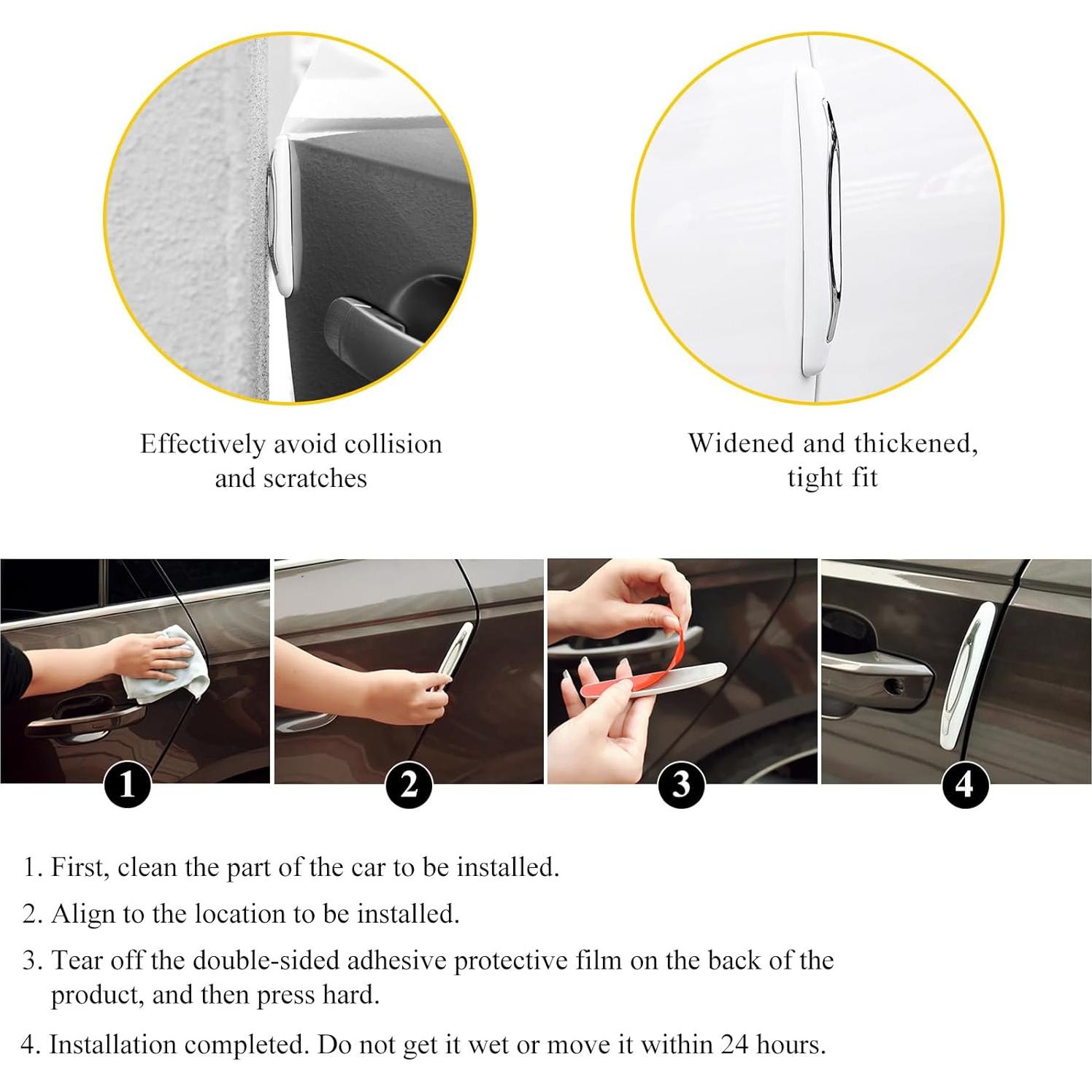 Effectively avoid collision and scratches

Widened and thickened, tight fit

1

2

3

4

1. First, clean the part of the car to be installed.

2. Align to the location to be installed.

3. Tear off the double-sided adhesive protective film on the back of the product, and then press hard.

4. Installation completed. Do not get it wet or move it within 24 hours.