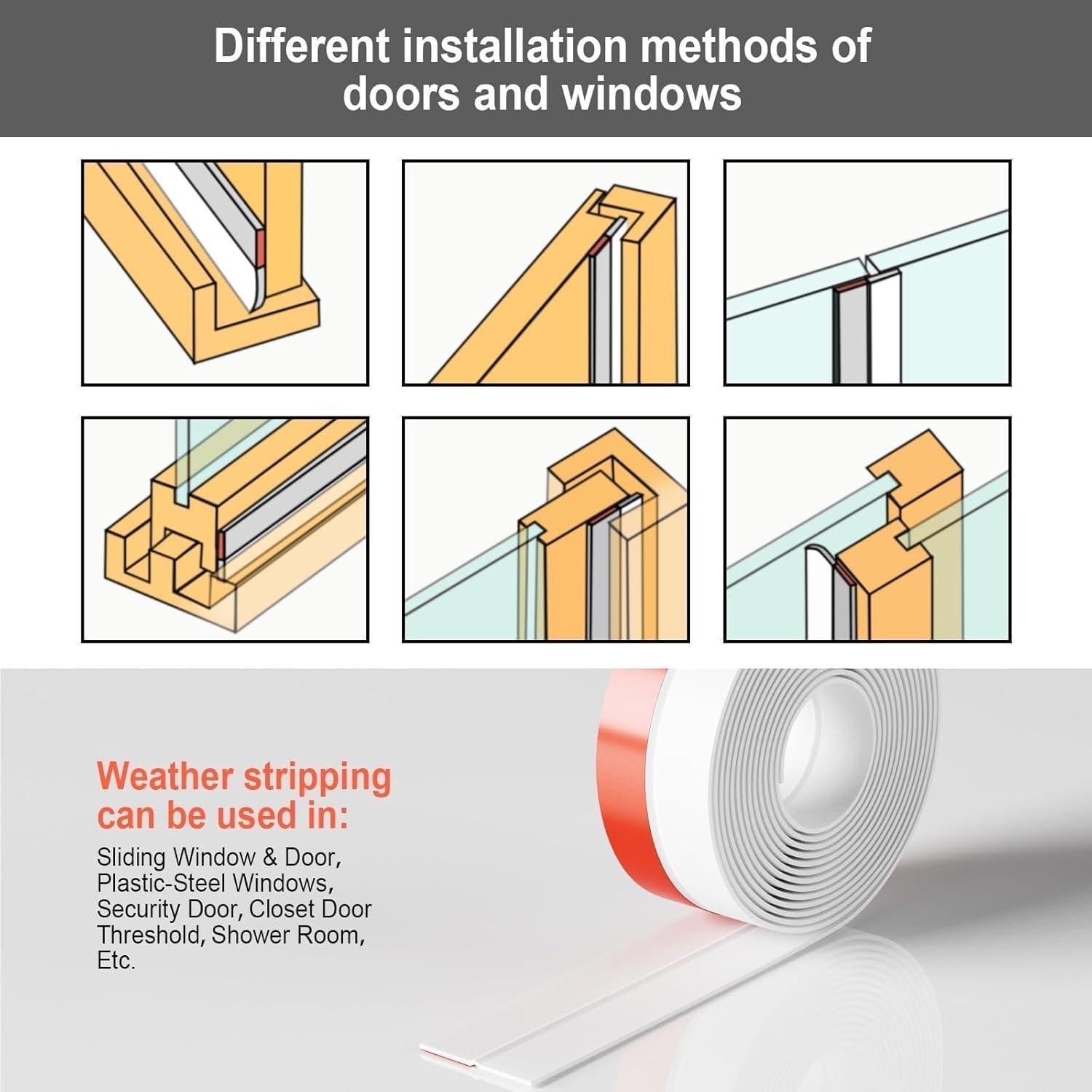 Different installation methods of doors and windows

Weather stripping can be used in:

Sliding Window & Door, Plastic-Steel Windows, Security Door, Closet Door Threshold, Shower Room, Etc.