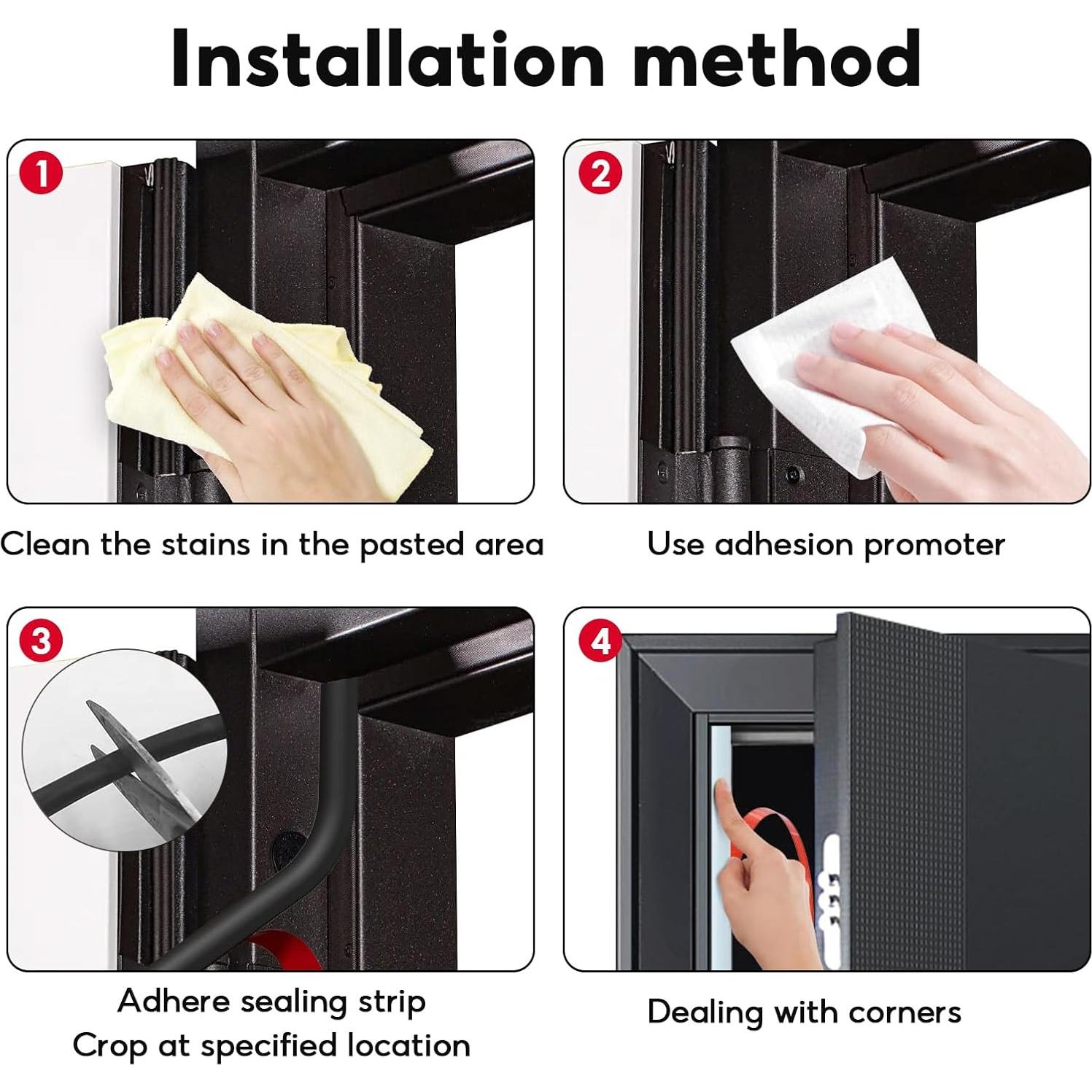 Installation method

1

Clean the stains in the pasted area

2

Use adhesion promoter

3

Adhere sealing strip
Crop at specified location

4

Dealing with corners