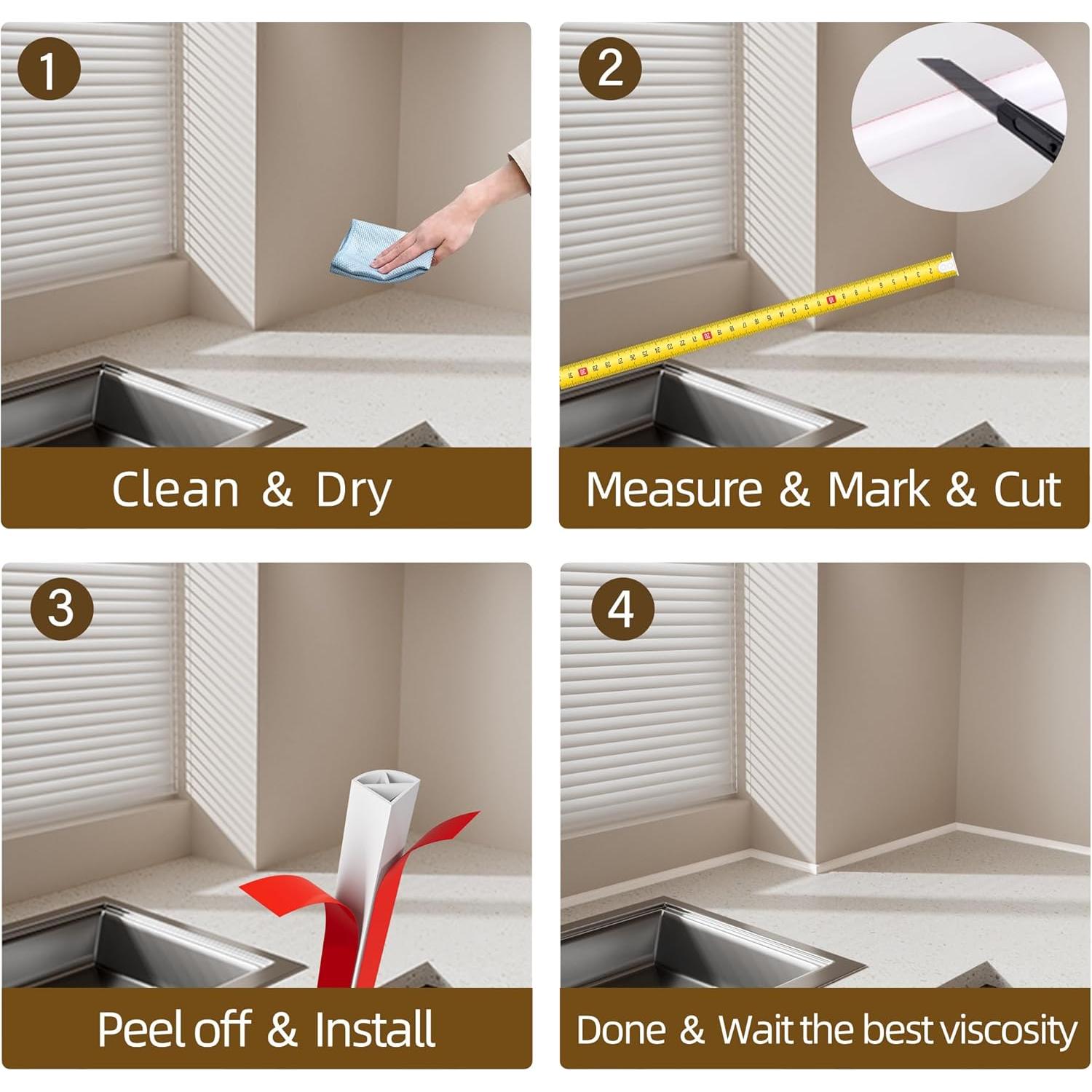 1

Clean & Dry

2

Measure & Mark & Cut

3

Peel off & Install

4

Done & Wait the best viscosity