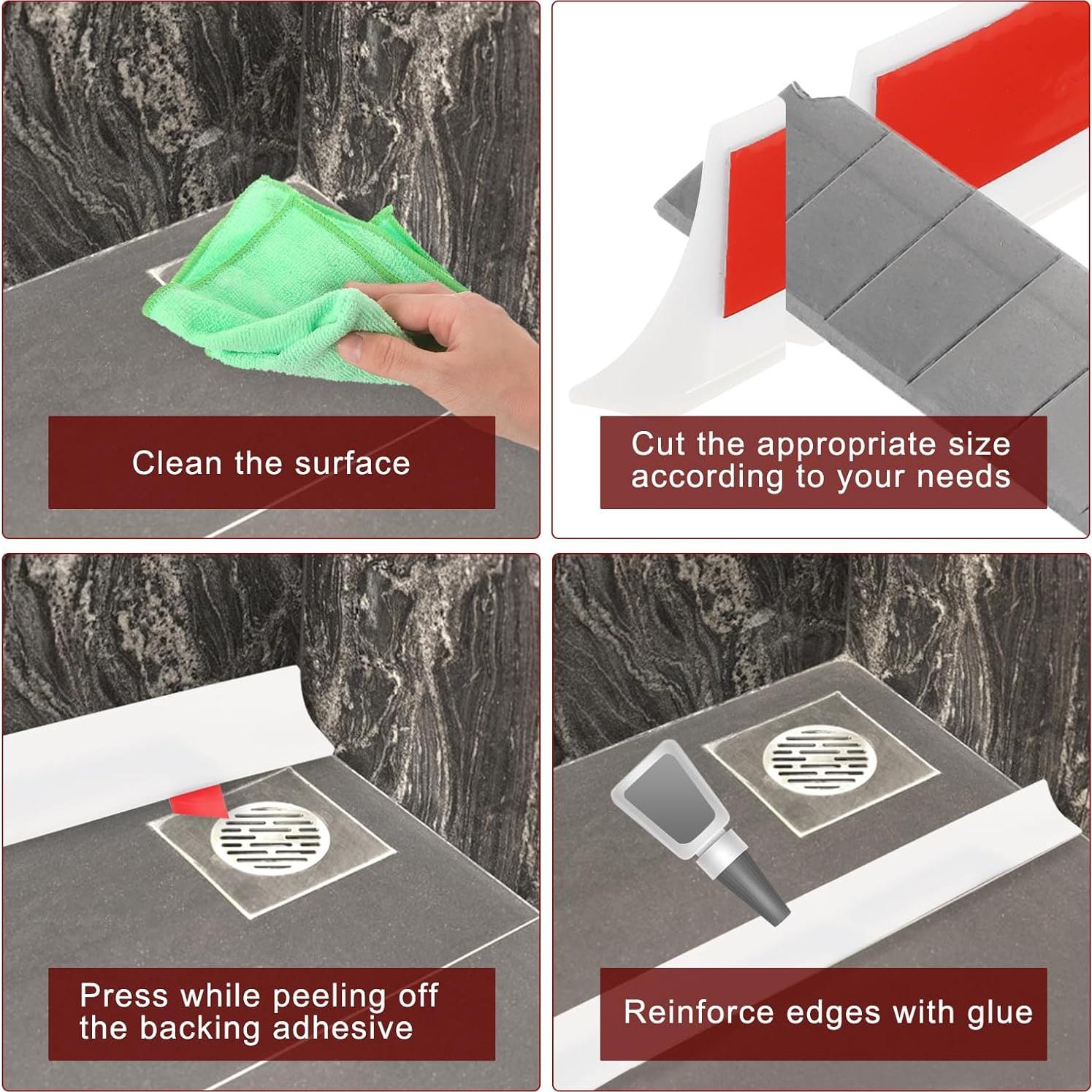 Clean the surface

Cut the appropriate size according to your needs

Press while peeling off the backing adhesive

Reinforce edges with glue