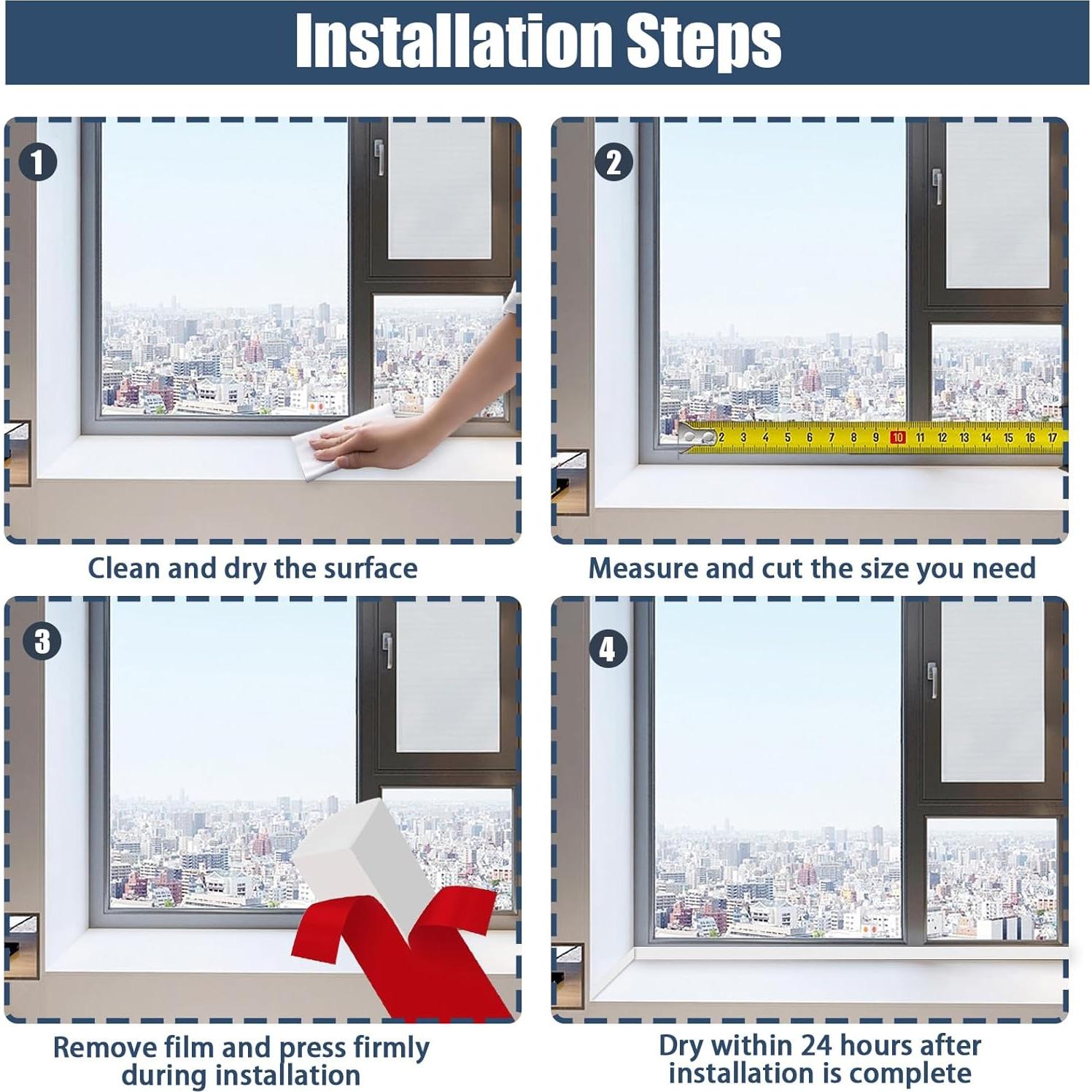 Installation Steps

1

Clean and dry the surface

2

2 3 4 5 6 7 8 9 10 11 12 13 14 15 16 17

Measure and cut the size you need

3

Remove film and press firmly during installation

4

Dry within 24 hours after installation is complete