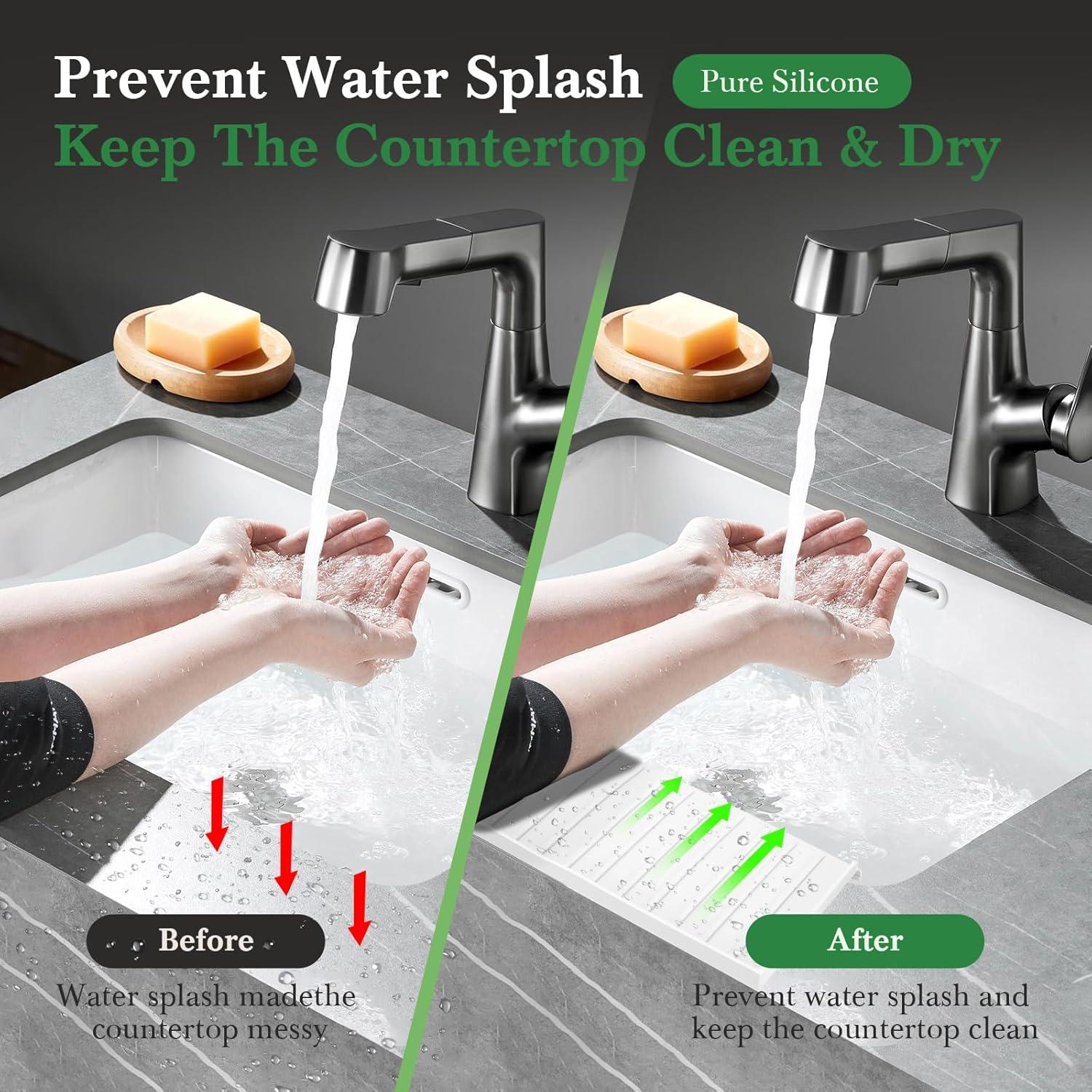 Prevent Water Splash

Pure Silicone

Keep The Countertop Clean & Dry

Before

Water splash madethe countertop messy

After

Prevent water splash and keep the countertop clean