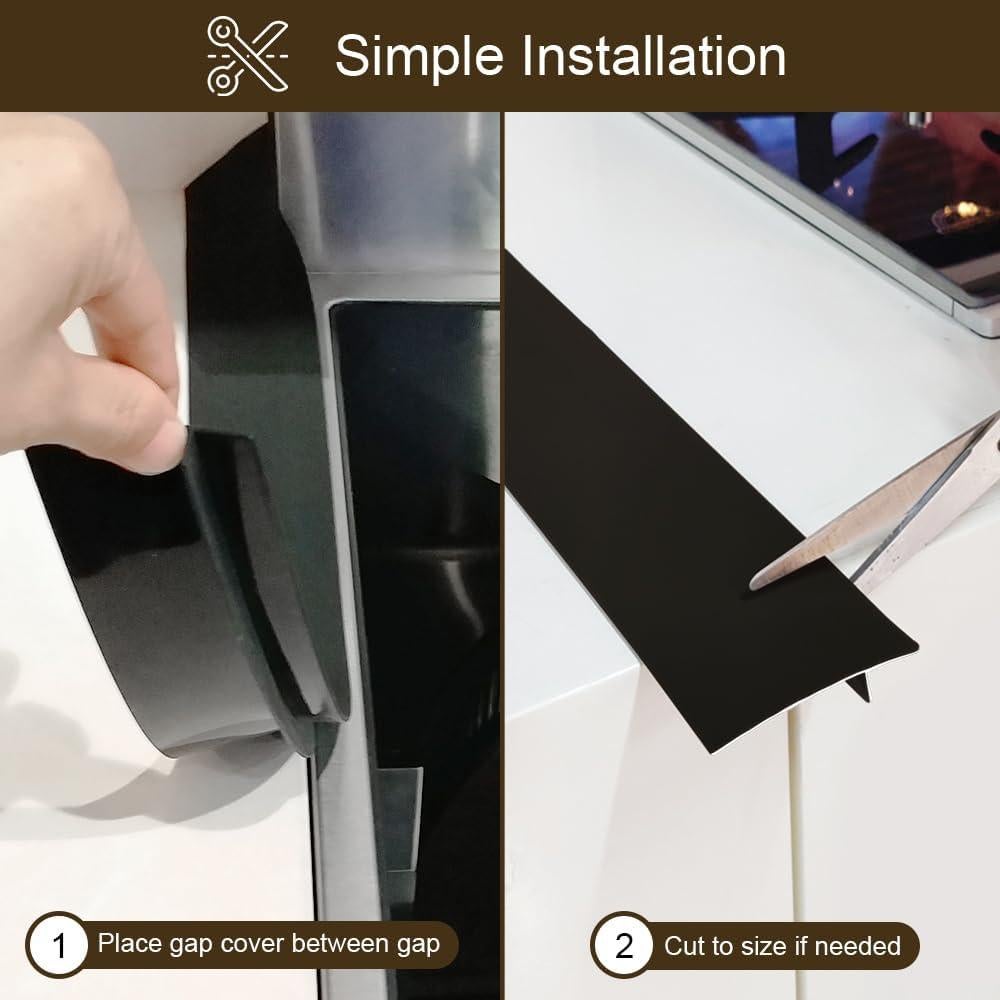 Simple Installation

1 Place gap cover between gap

2 Cut to size if needed