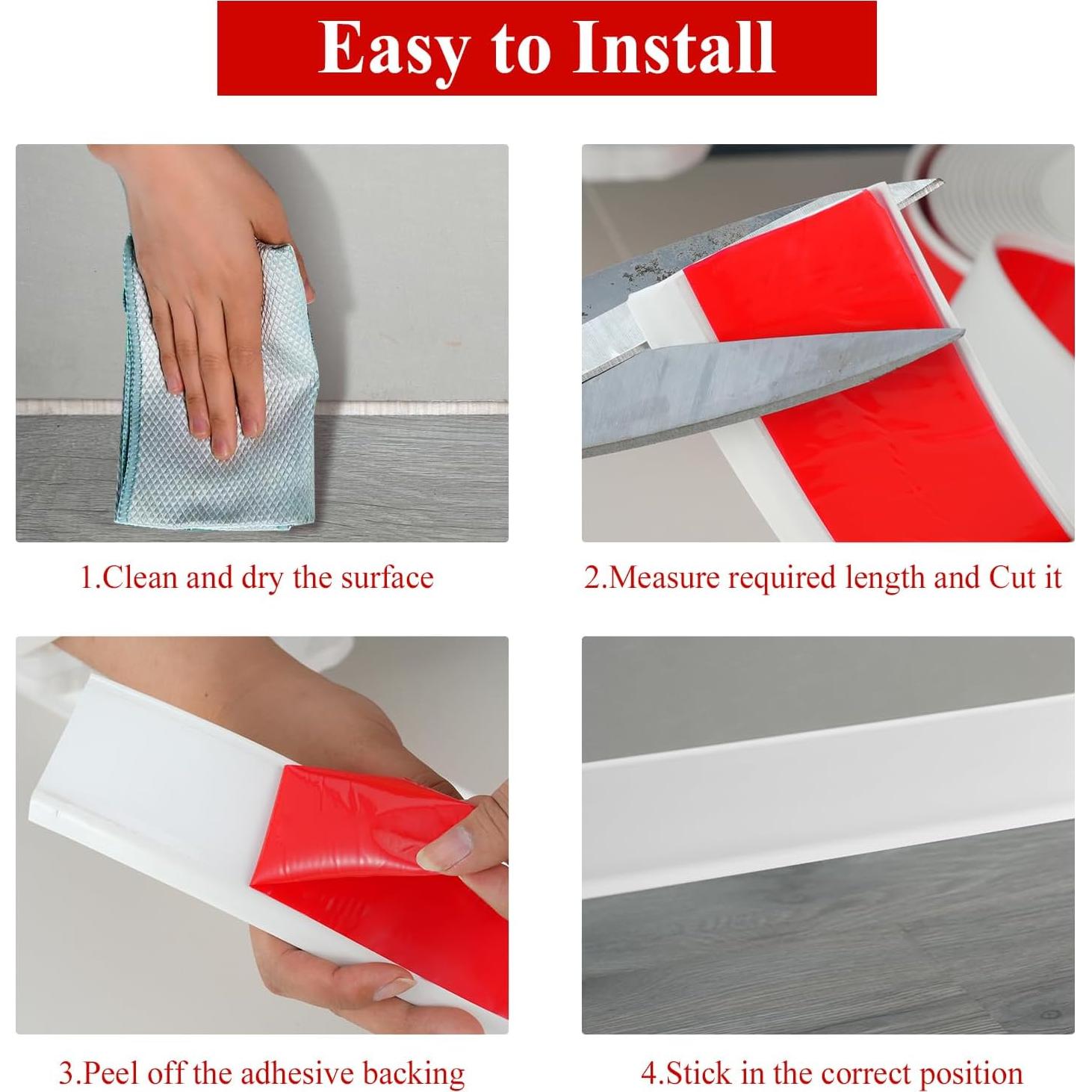 Easy to Install

1.Clean and dry the surface

2.Measure required length and Cut it

3.Peel off the adhesive backing

4.Stick in the correct position