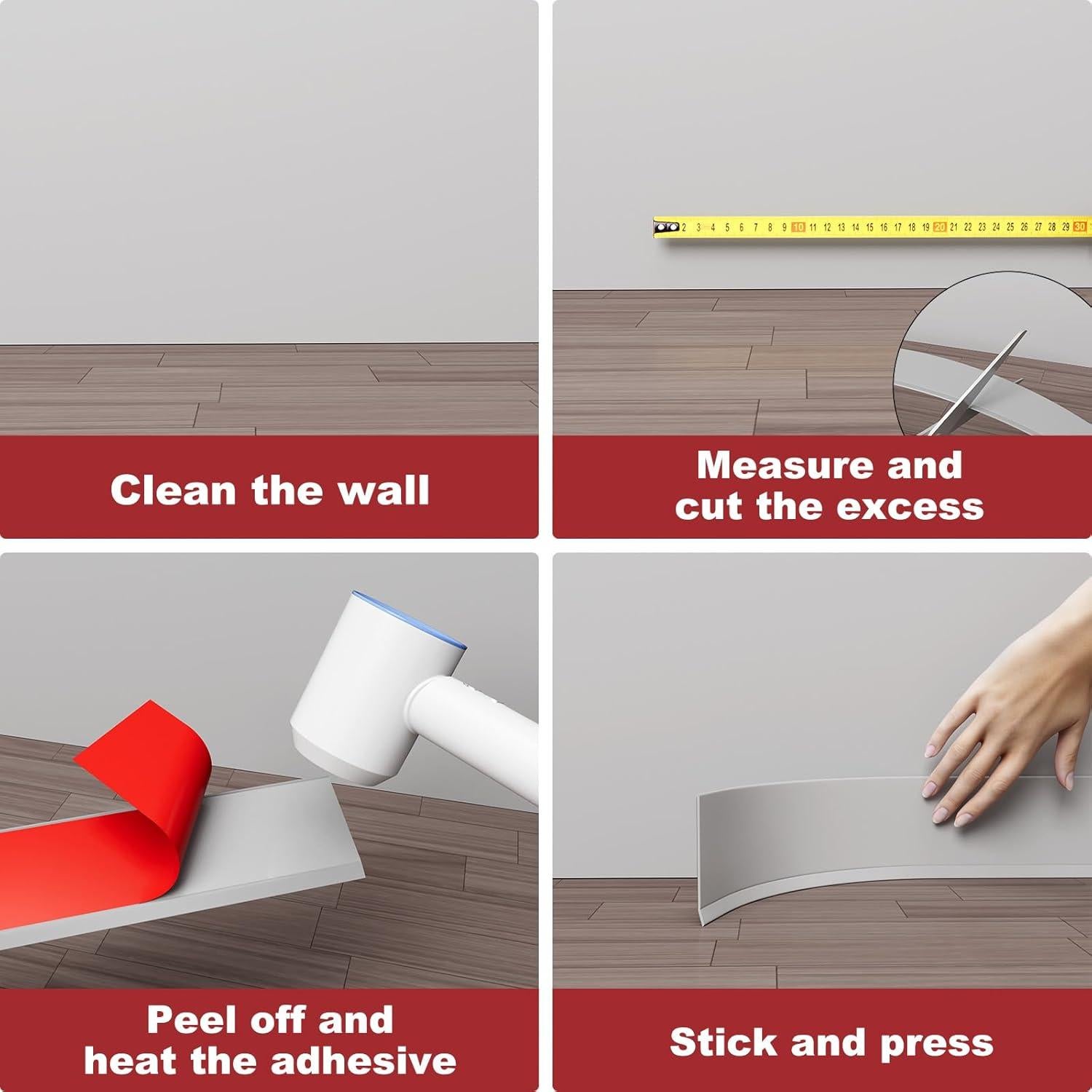 Clean the wall

2 3 4 5 6 7 8 9 10 11 12 13 14 15 16 17 18 19 20 21 22 23 24 25 26 27 28 29 30

Measure and cut the excess

Peel off and heat the adhesive

Stick and press