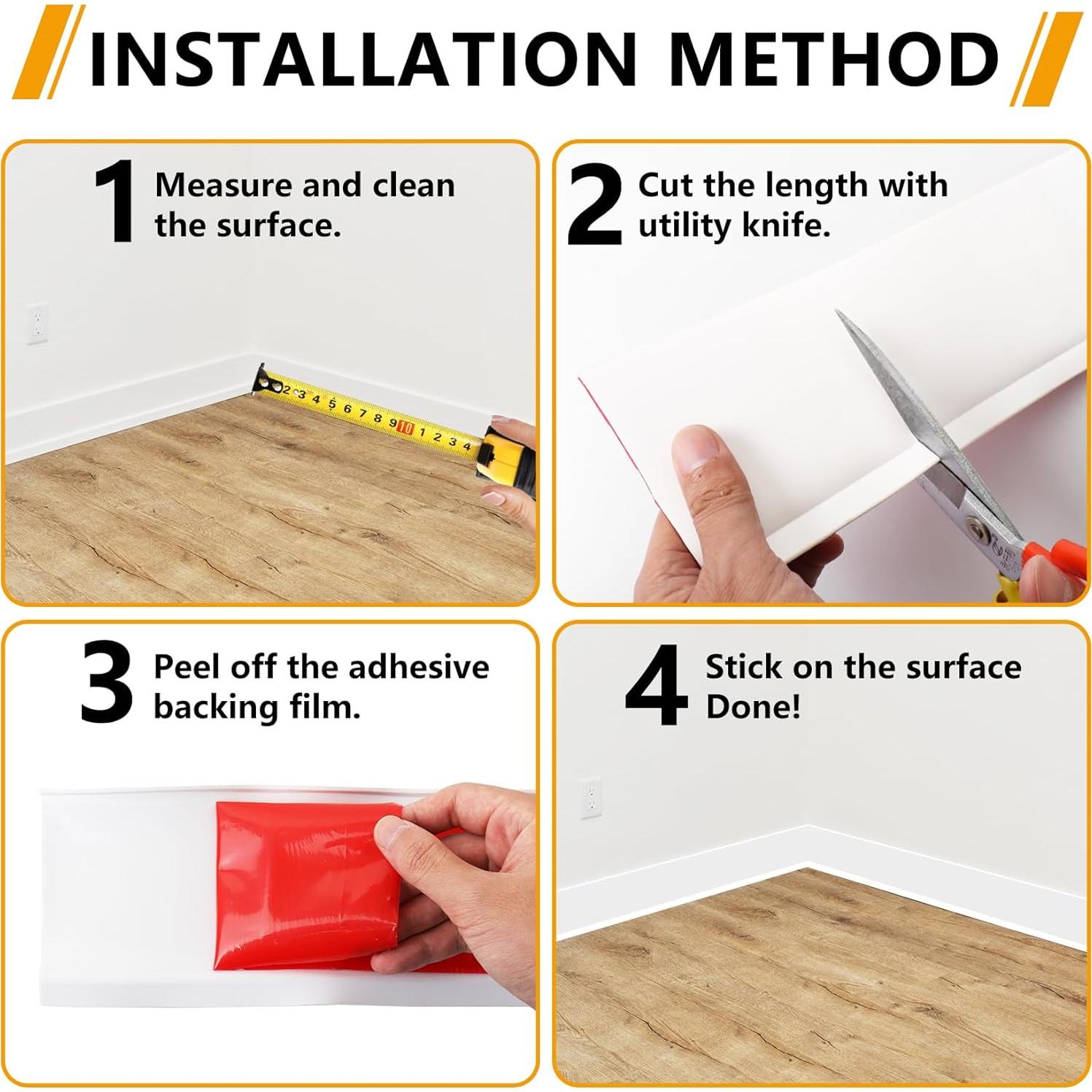 INSTALLATION METHOD

1 Measure and clean the surface.

2 3 4 5 6 7 8 9 10 1 2 3 4

2 Cut the length with utility knife.

3 Peel off the adhesive backing film.

4 Stick on the surface Done!