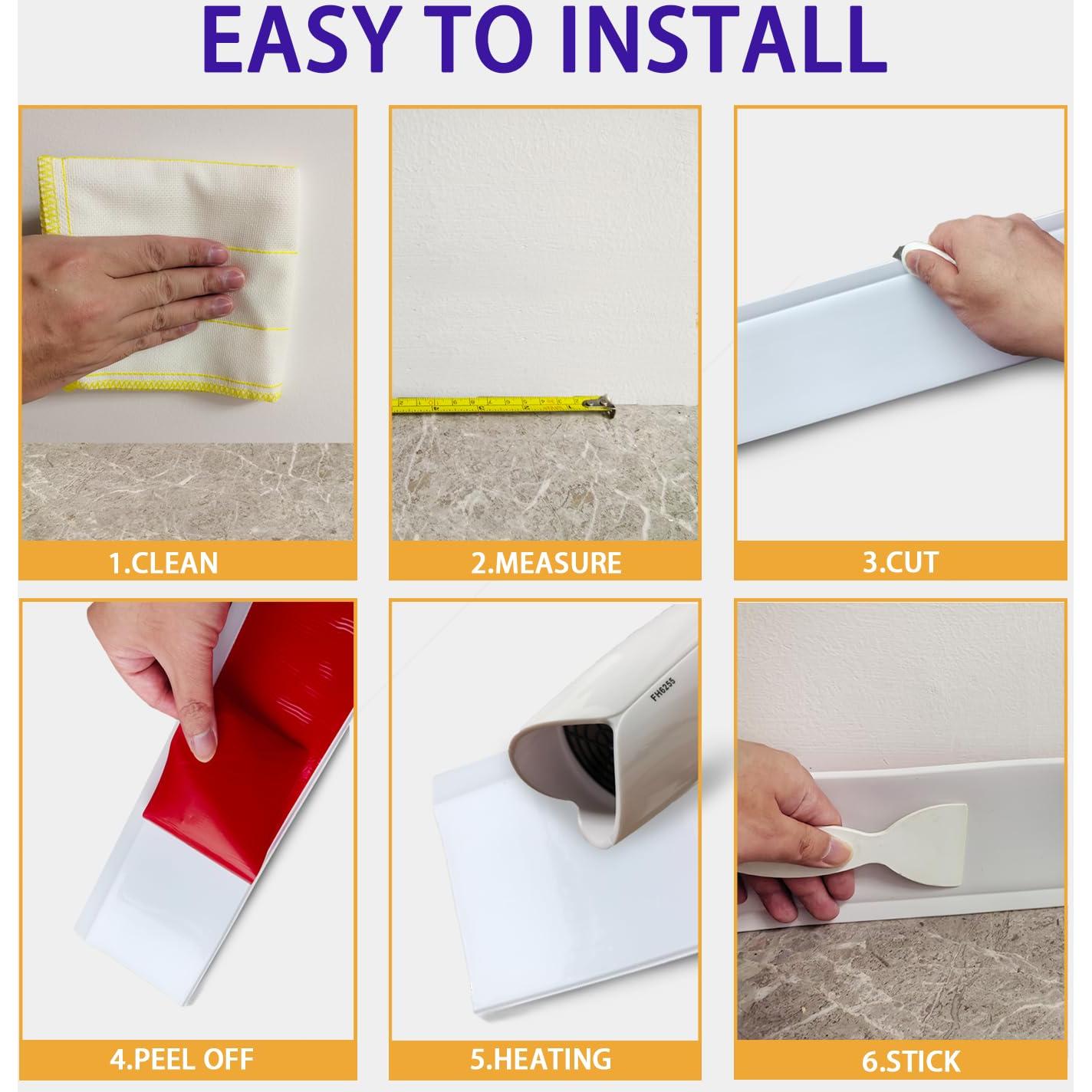 EASY TO INSTALL

1.CLEAN

2.MEASURE

3.CUT

4.PEEL OFF

FH6255

5.HEATING

6.STICK