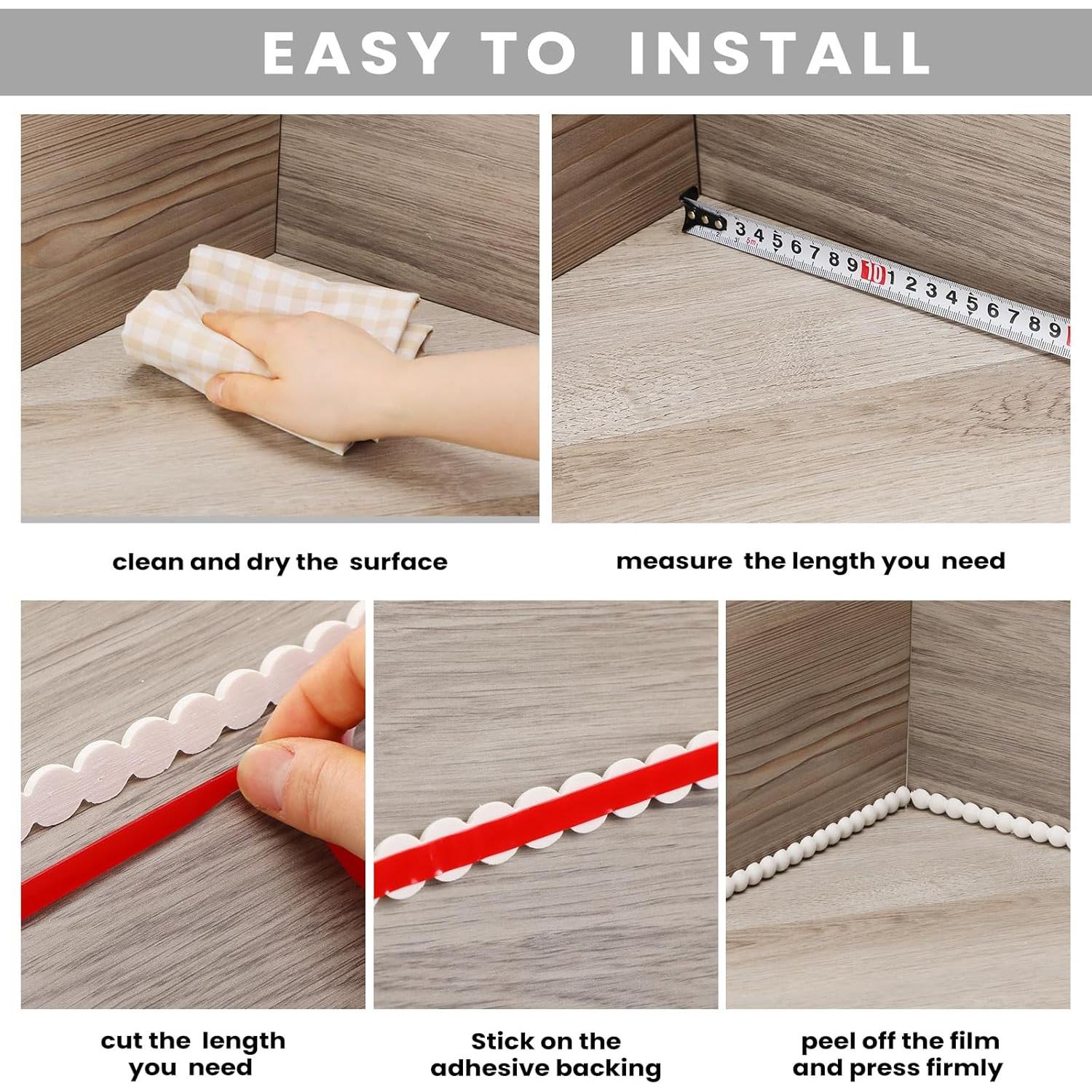 EASY TO INSTALL

3 4 5 6 7 8 9 10 1 2 3 4 5 6 7 8 9

clean and dry the surface

measure the length you need

cut the length you need

Stick on the adhesive backing

peel off the film and press firmly