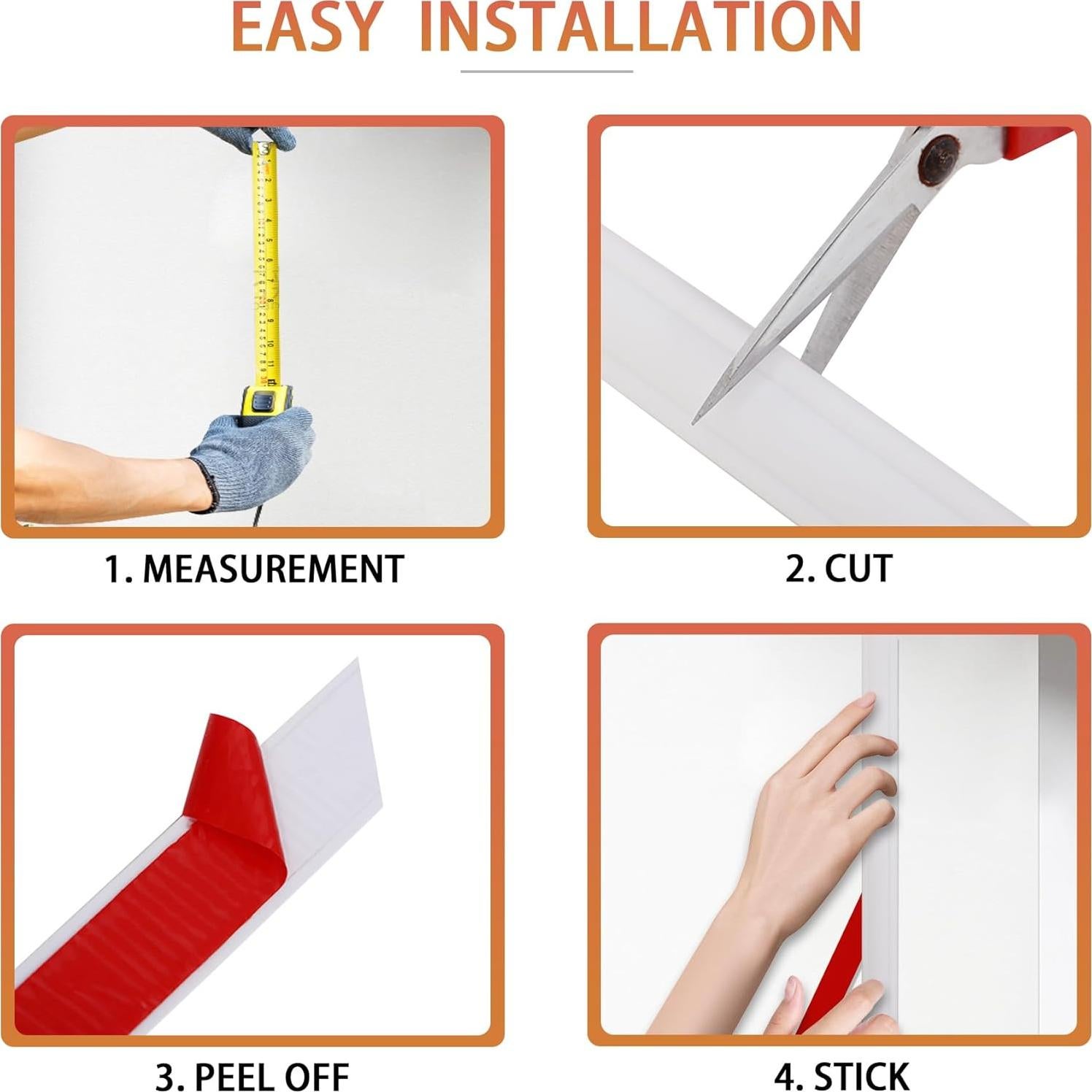 EASY INSTALLATION

1. MEASUREMENT

2. CUT

3. PEEL OFF

4. STICK