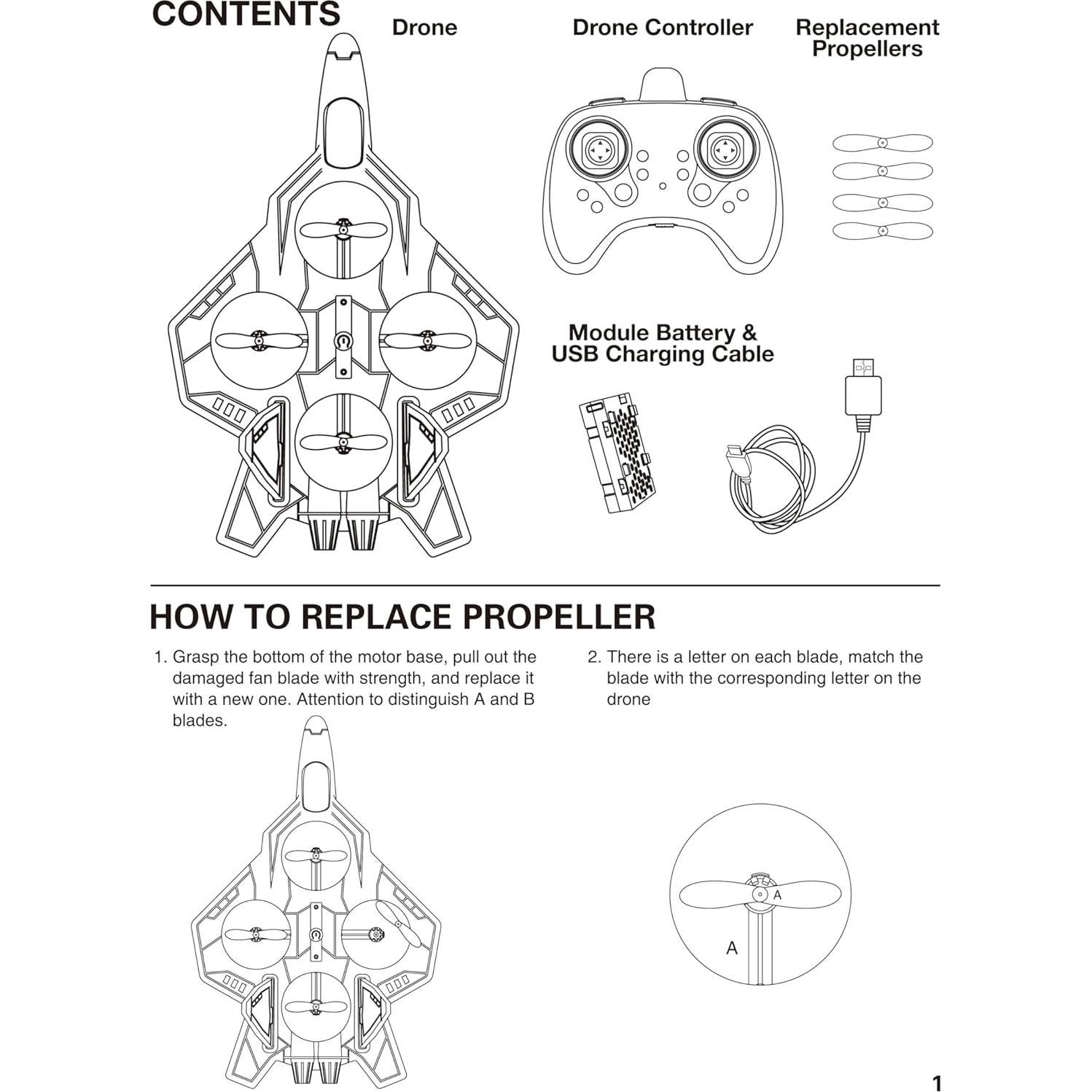 CONTENTS

Drone

Drone Controller

Replacement Propellers

Module Battery & USB Charging Cable

HOW TO REPLACE PROPELLER

1. Grasp the bottom of the motor base, pull out the damaged fan blade with strength, and replace it with a new one. Attention to distinguish A and B blades.

2. There is a letter on each blade, match the blade with the corresponding letter on the drone

A

A

1