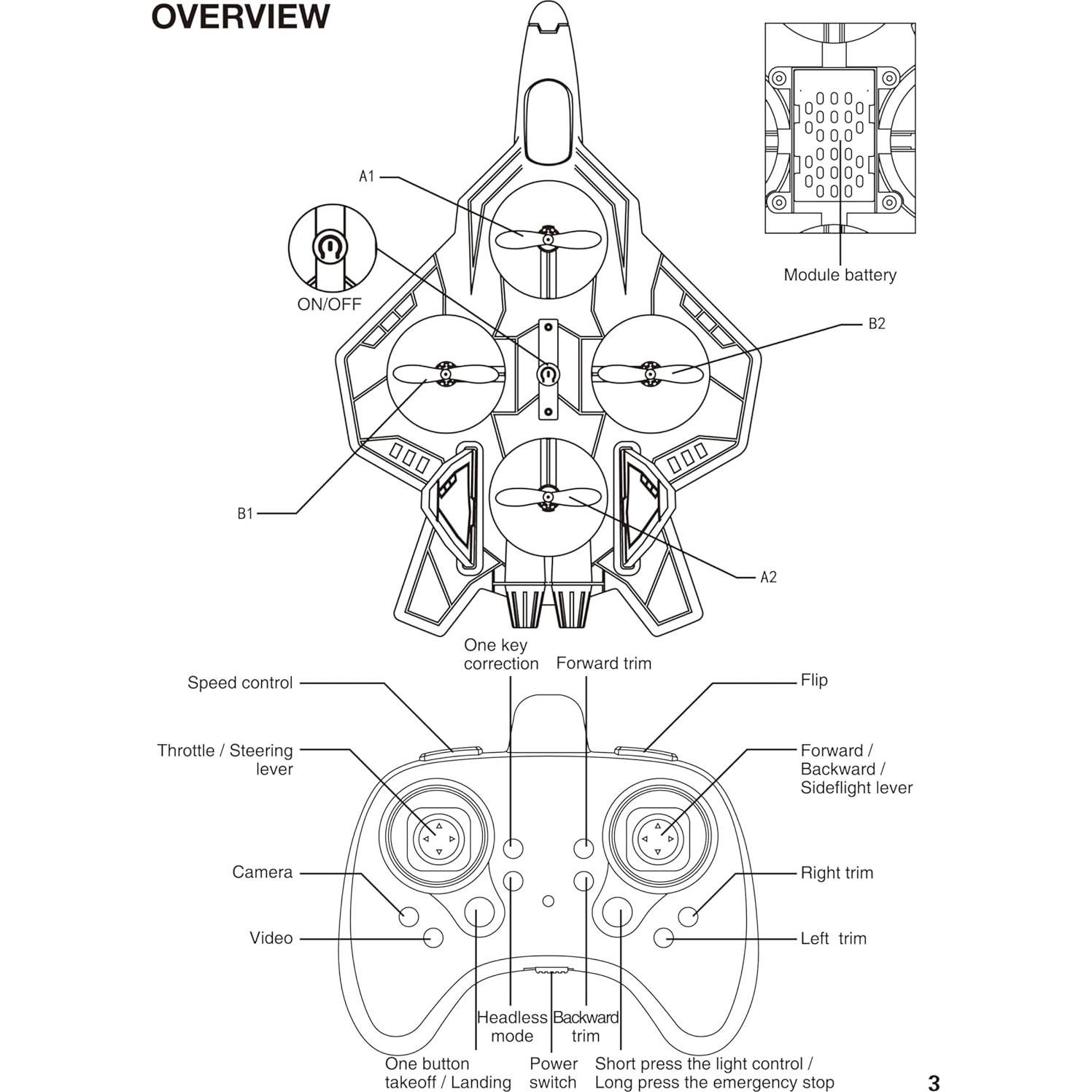 OVERVIEW

A1

ON/OFF

Module battery

B2

B1

A2

One key correction

Forward trim

Speed control

Flip

Throttle / Steering lever

Forward / Backward / Sideflight lever

Camera

Right trim

Video

Left trim

Headless mode

Backward trim

One button takeoff / Landing

Power switch

Short press the light control / Long press the emergency stop

3