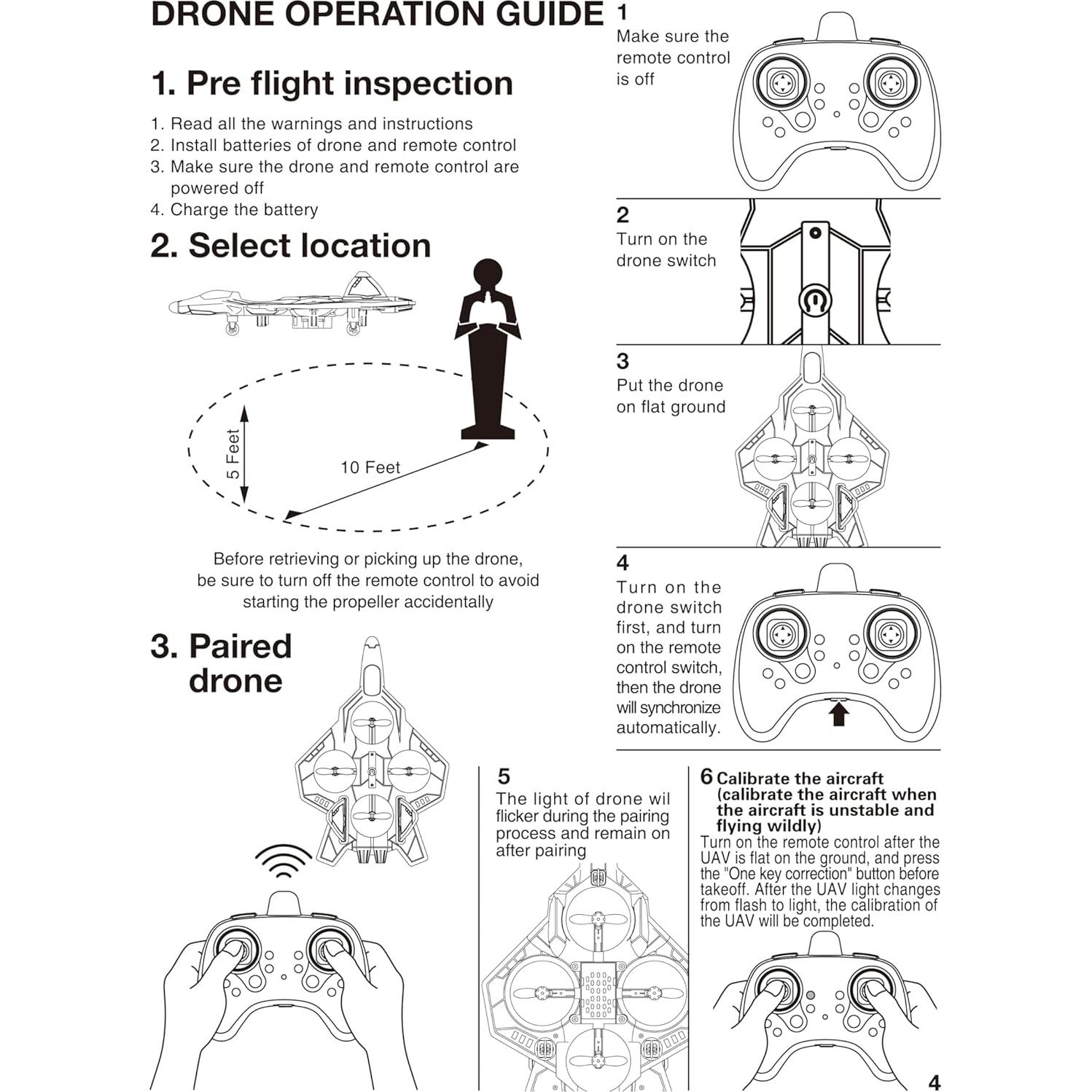 DRONE OPERATION GUIDE

1. Pre flight inspection

1. Read all the warnings and instructions
2. Install batteries of drone and remote control
3. Make sure the drone and remote control are powered off
4. Charge the battery

2. Select location

5 Feet

10 Feet

Before retrieving or picking up the drone, be sure to turn off the remote control to avoid starting the propeller accidentally

3. Paired drone

1
Make sure the remote control is off

2
Turn on the drone switch

3
Put the drone on flat ground

4
Turn on the drone switch first, and turn on the remote control switch, then the drone will synchronize automatically.

5
The light of drone wil flicker during the pairing process and remain on after pairing

6 Calibrate the aircraft (calibrate the aircraft when the aircraft is unstable and flying wildly)
Turn on the remote control after the UAV is flat on the ground, and press the "One key correction" button before takeoff. After the UAV light changes from flash to light, the calibration of the UAV will be completed.

4