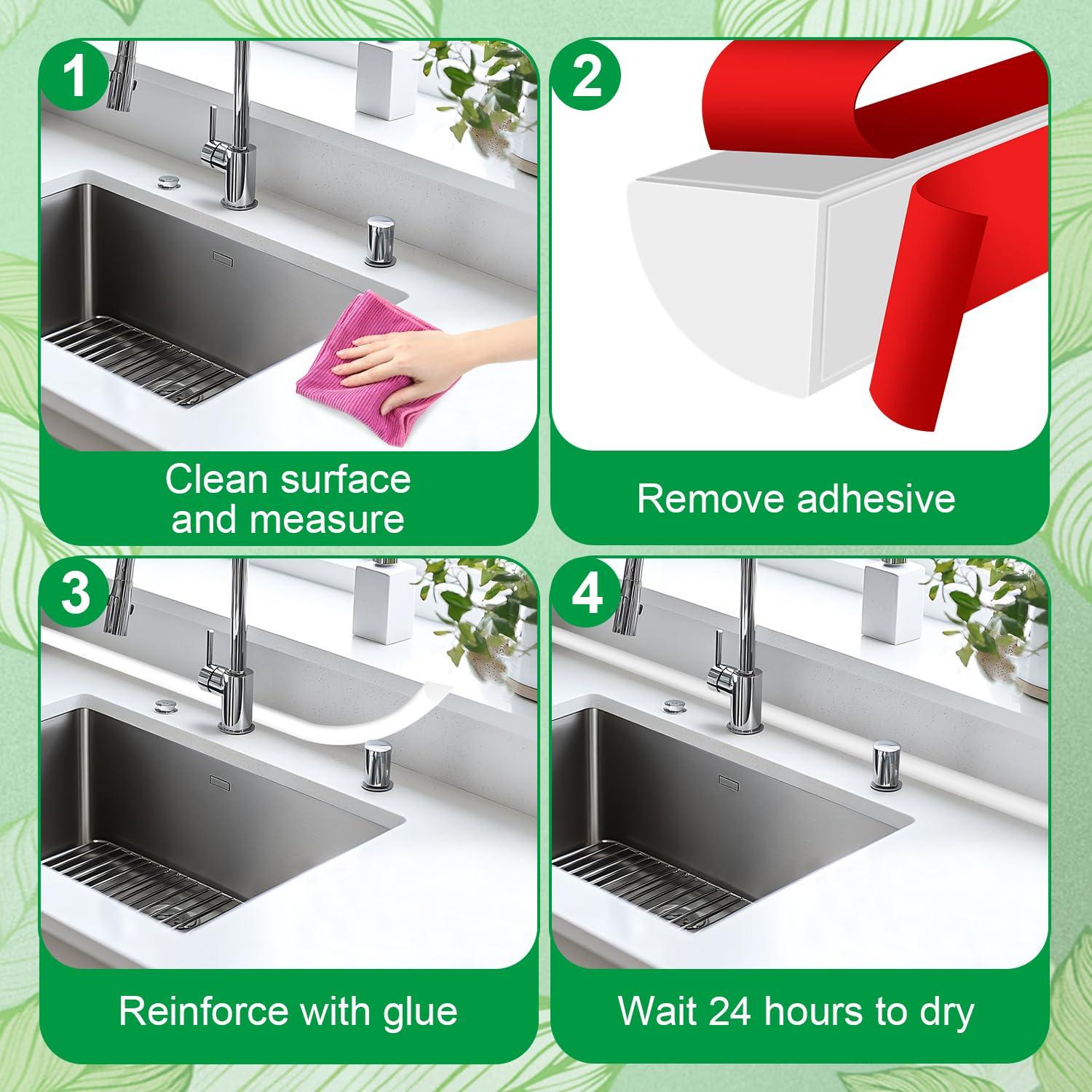 1

Clean surface and measure

2

Remove adhesive

3

Reinforce with glue

4

Wait 24 hours to dry