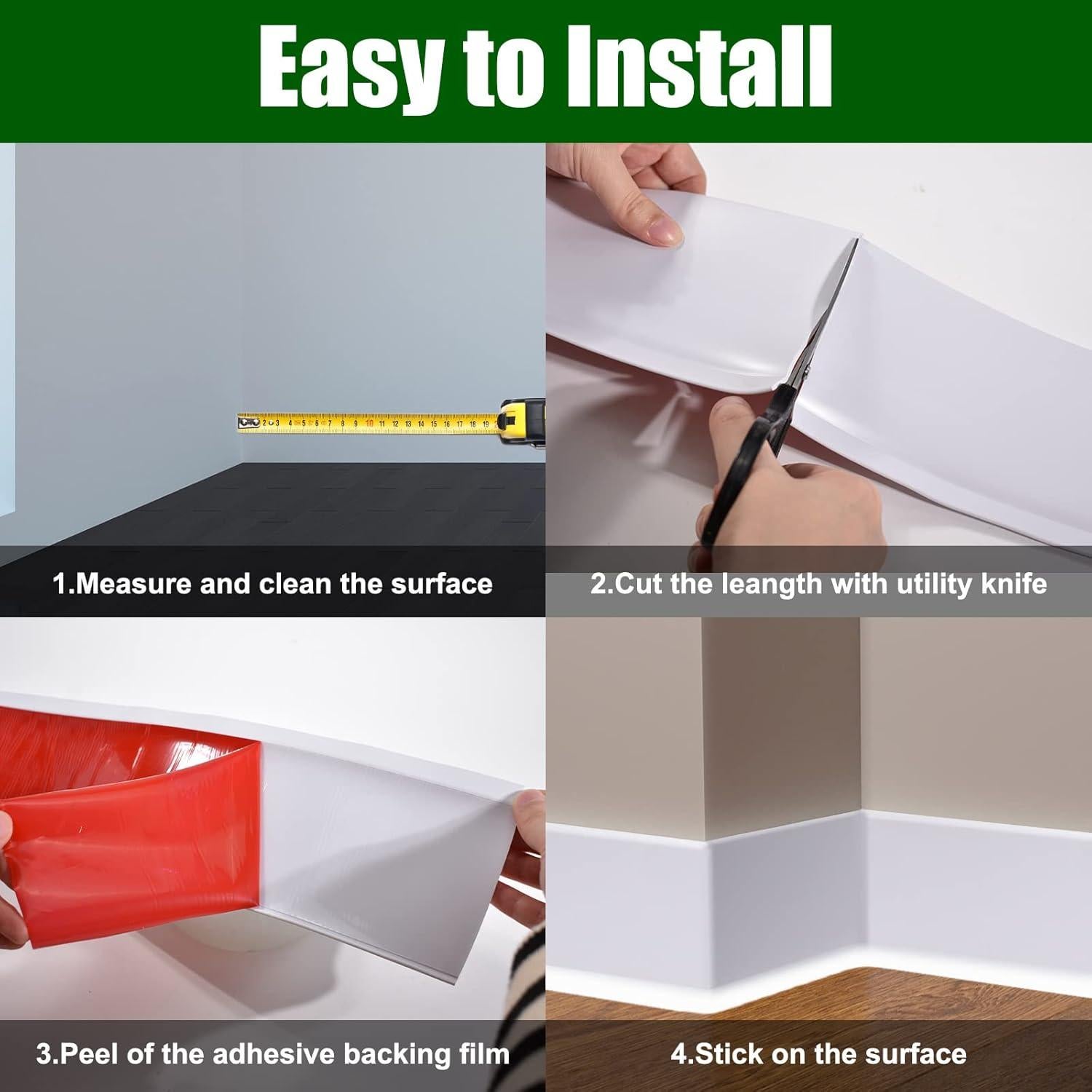 Easy to Install

1.Measure and clean the surface

2.Cut the leangth with utility knife

3.Peel of the adhesive backing film

4.Stick on the surface