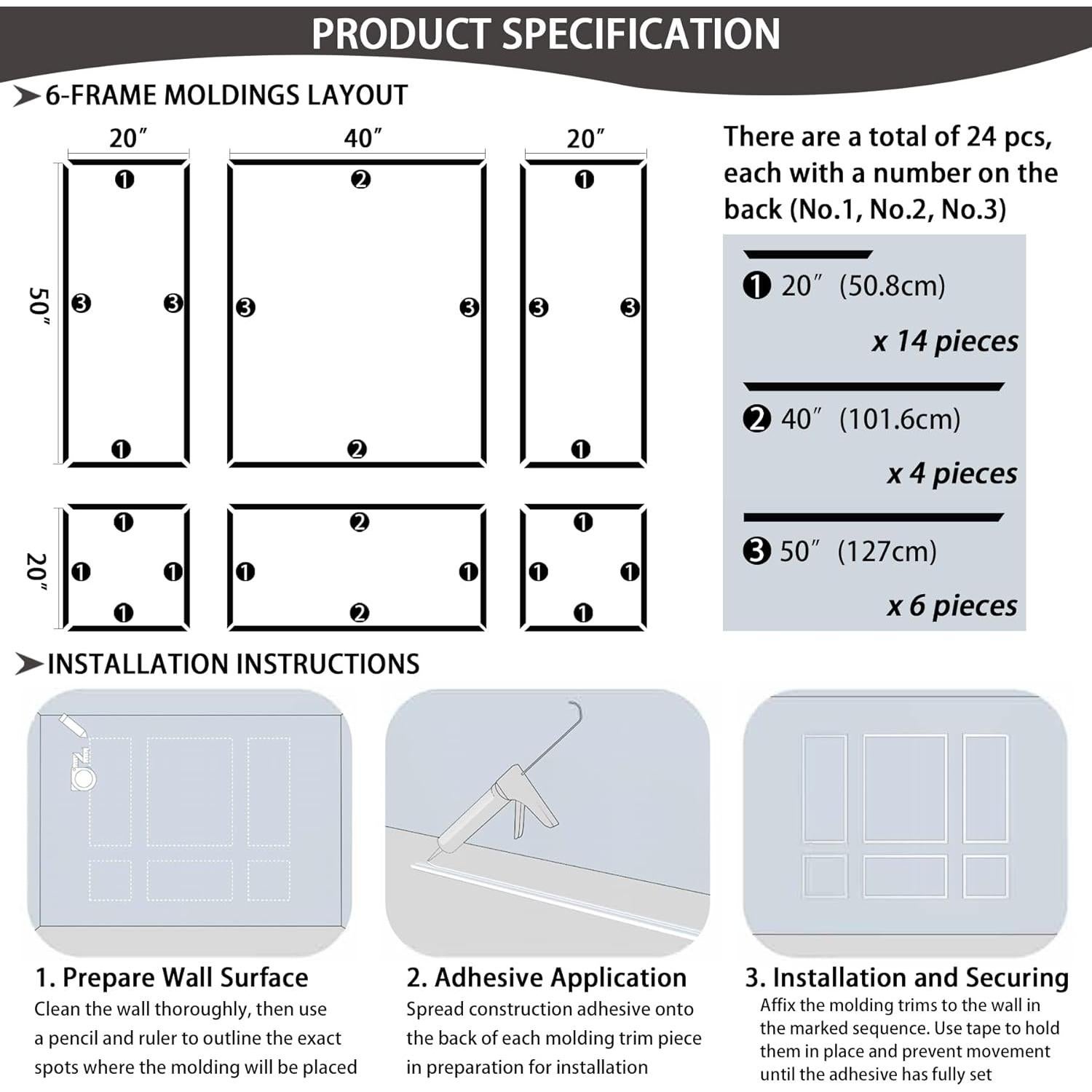 PRODUCT SPECIFICATION

6-FRAME MOLDINGS LAYOUT

20″ 40″ 20″

50″

❶ ❷ ❶

❸ ❸ ❸ ❸ ❸ ❸

❶ ❷ ❶

20″

❶ ❷ ❶

❶ ❶ ❶ ❶ ❶ ❶

❶ ❷ ❶

There are a total of 24 pcs, each with a number on the back (No.1, No.2, No.3)

❶ 20″ (50.8cm)
x 14 pieces

❷ 40″ (101.6cm)
x 4 pieces

❸ 50″ (127cm)
x 6 pieces

INSTALLATION INSTRUCTIONS

1. Prepare Wall Surface
Clean the wall thoroughly, then use a pencil and ruler to outline the exact spots where the molding will be placed

2. Adhesive Application
Spread construction adhesive onto the back of each molding trim piece in preparation for installation

3. Installation and Securing
Affix the molding trims to the wall in the marked sequence. Use tape to hold them in place and prevent movement until the adhesive has fully set