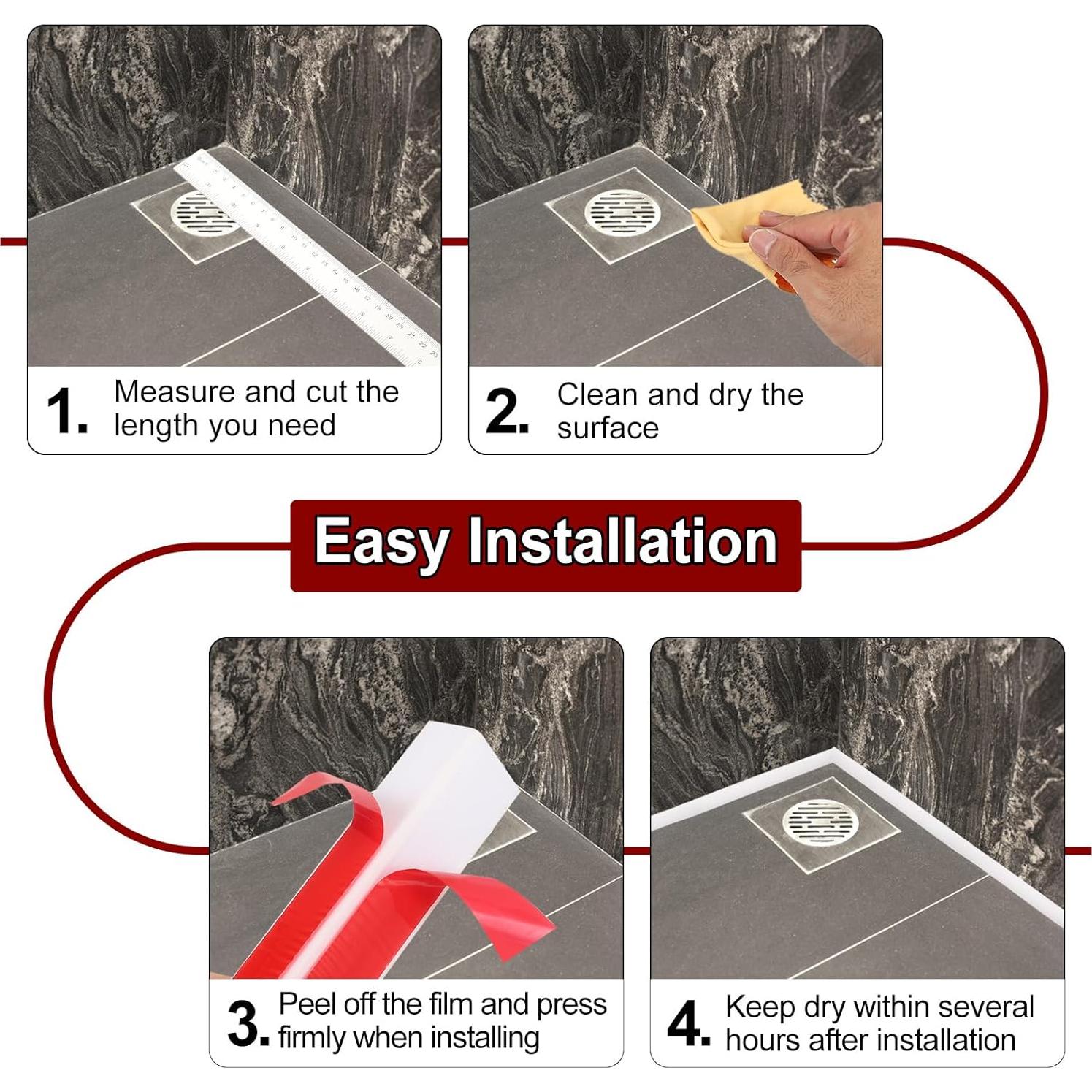 1. Measure and cut the length you need

2. Clean and dry the surface

Easy Installation

3. Peel off the film and press firmly when installing

4. Keep dry within several hours after installation