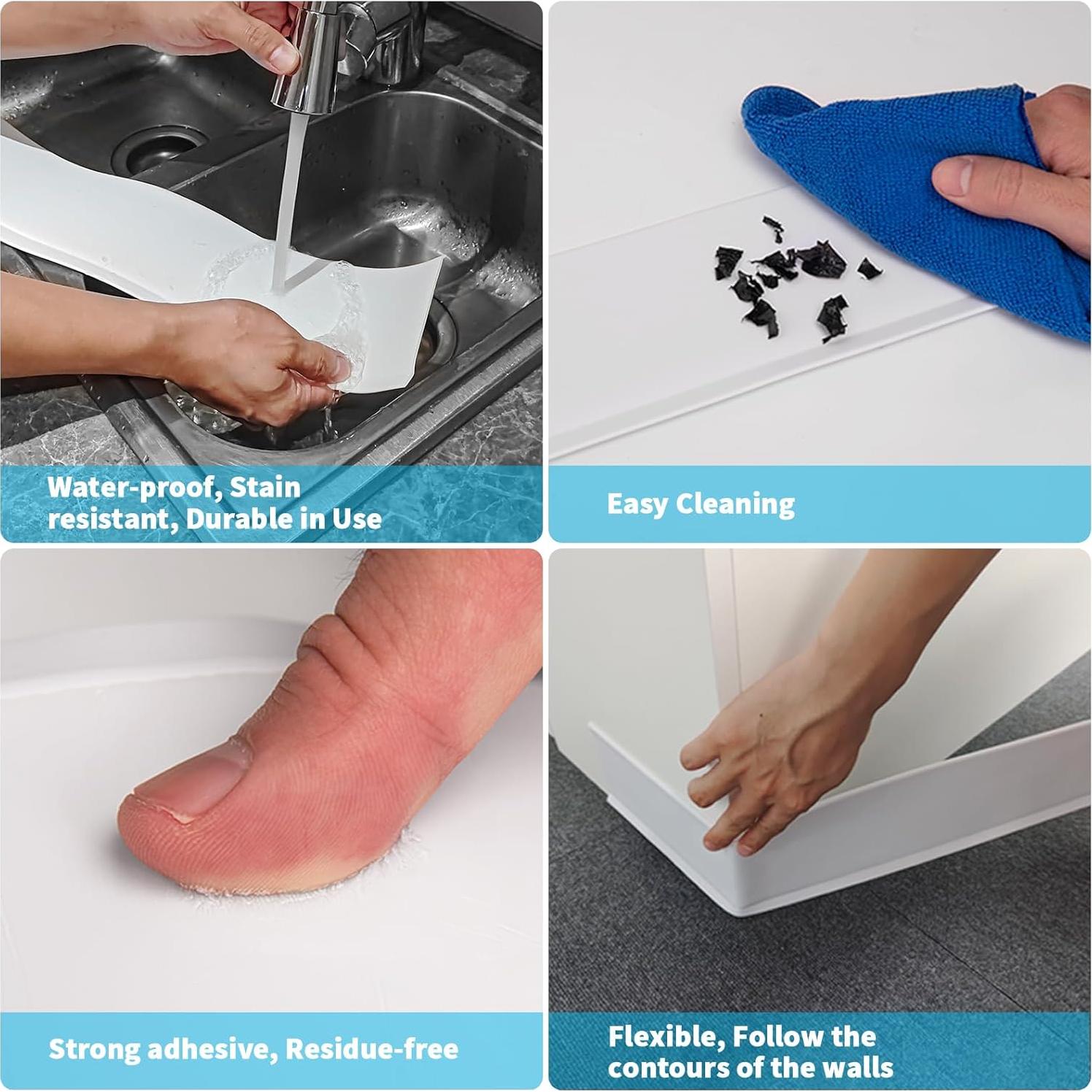 Water-proof, Stain resistant, Durable in Use

Easy Cleaning

Strong adhesive, Residue-free

Flexible, Follow the contours of the walls