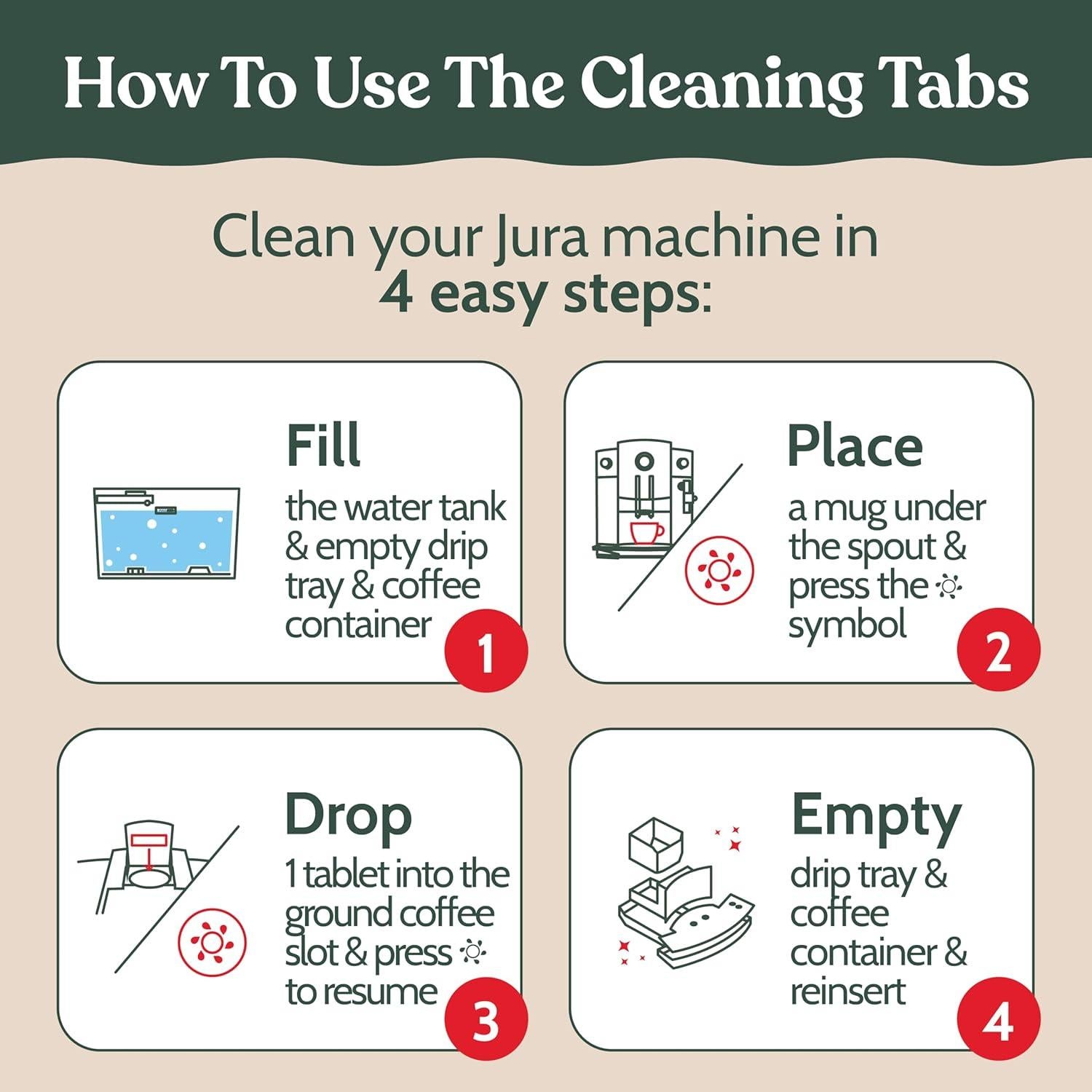 How To Use The Cleaning Tabs

Clean your Jura machine in
4 easy steps:

Fill
the water tank & empty drip tray & coffee container
1

Place
a mug under the spout & press the symbol
2

Drop
1 tablet into the ground coffee slot & press to resume
3

Empty
drip tray & coffee container & reinsert
4