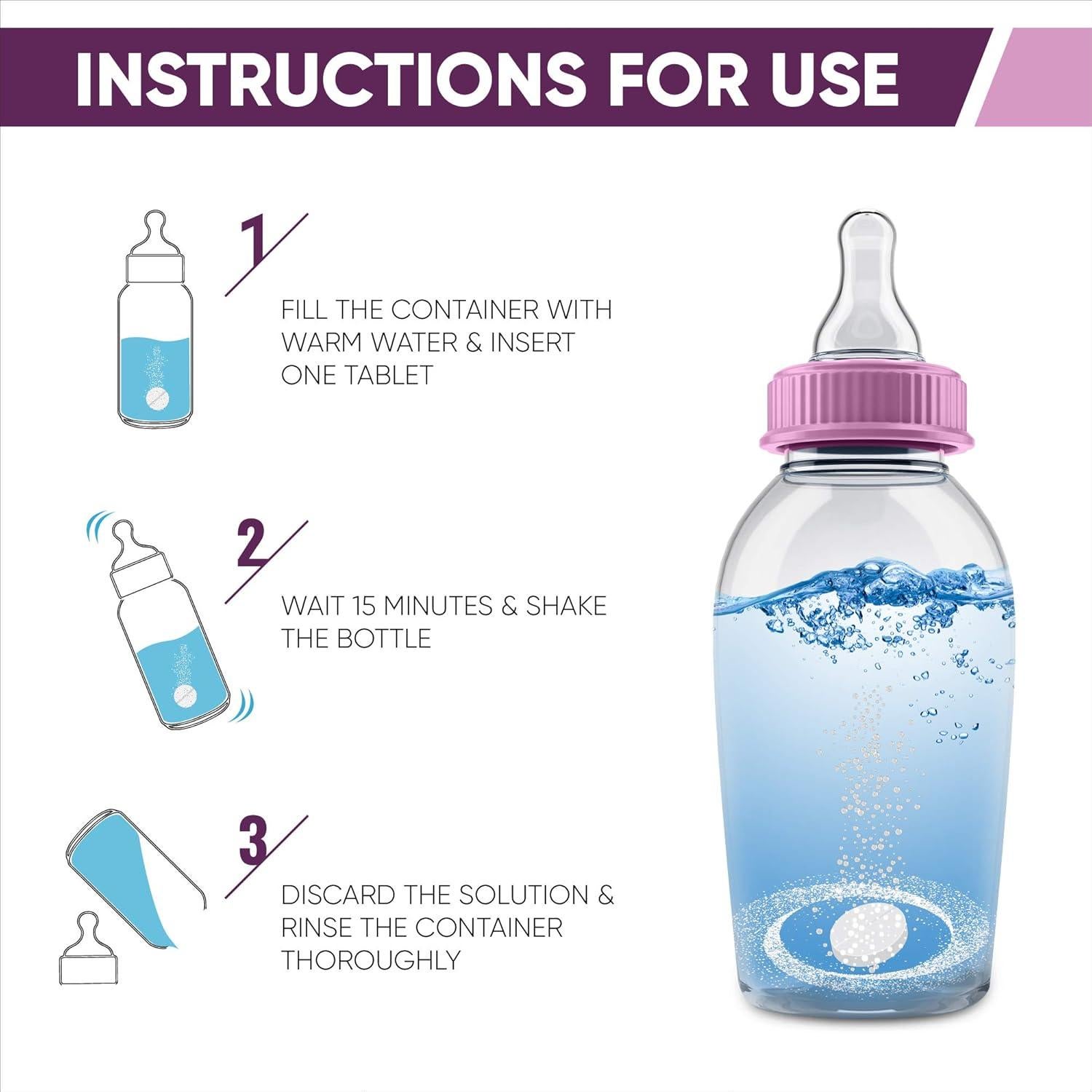 INSTRUCTIONS FOR USE

1

FILL THE CONTAINER WITH WARM WATER & INSERT ONE TABLET

2

WAIT 15 MINUTES & SHAKE THE BOTTLE

3

DISCARD THE SOLUTION & RINSE THE CONTAINER THOROUGHLY