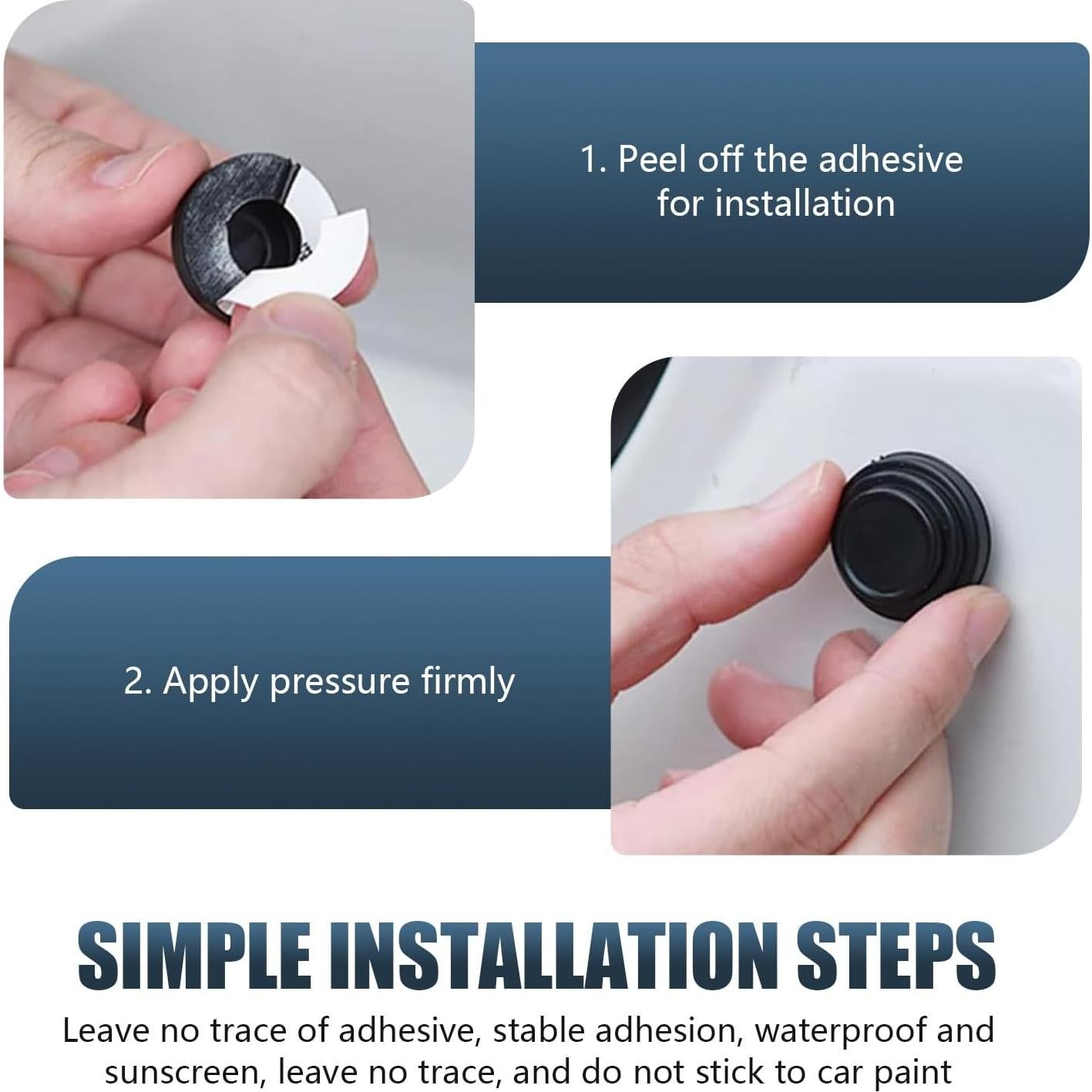 1. Peel off the adhesive for installation

2. Apply pressure firmly

SIMPLE INSTALLATION STEPS

Leave no trace of adhesive, stable adhesion, waterproof and sunscreen, leave no trace, and do not stick to car paint