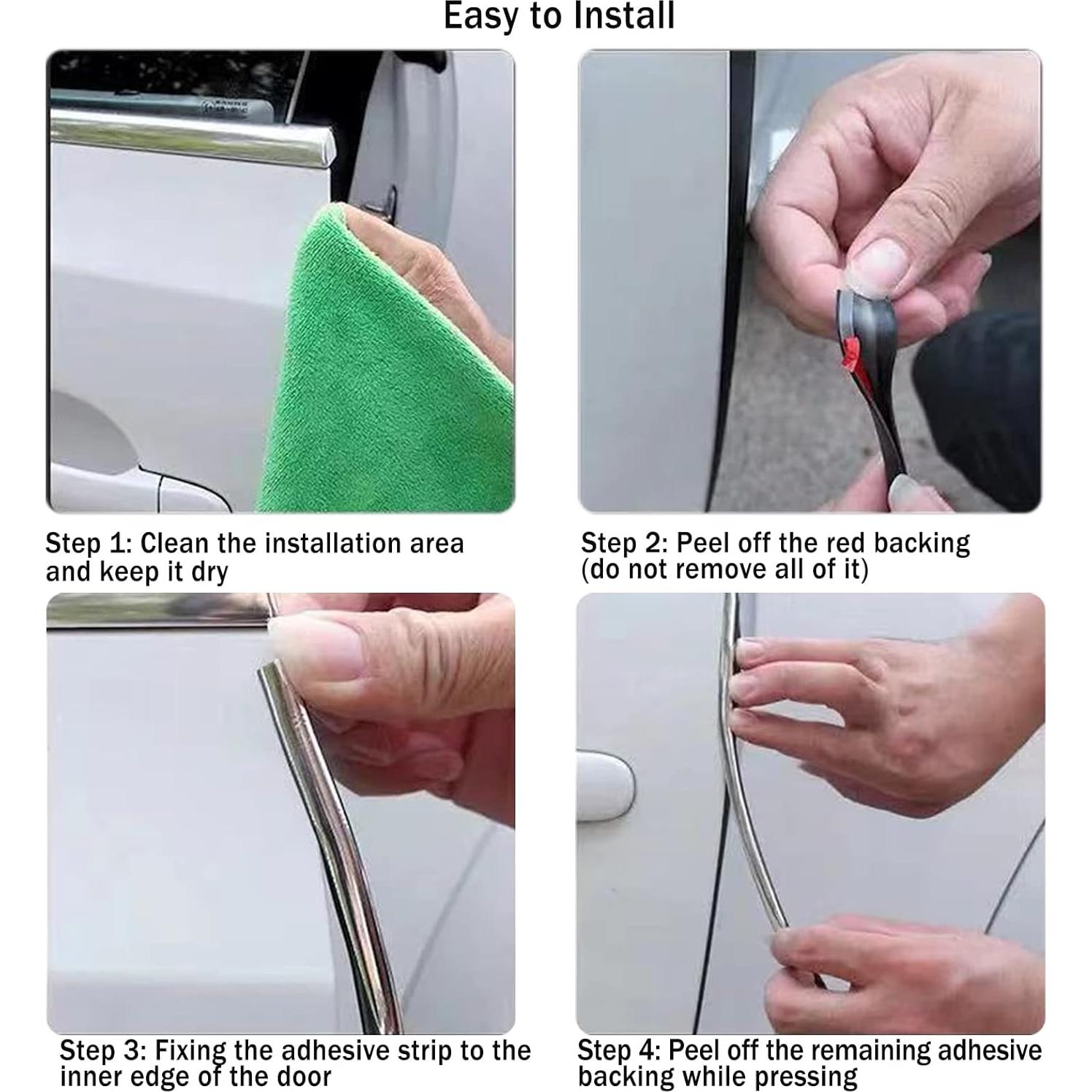 Easy to Install

Step 1: Clean the installation area and keep it dry

Step 2: Peel off the red backing (do not remove all of it)

Step 3: Fixing the adhesive strip to the inner edge of the door

Step 4: Peel off the remaining adhesive backing while pressing