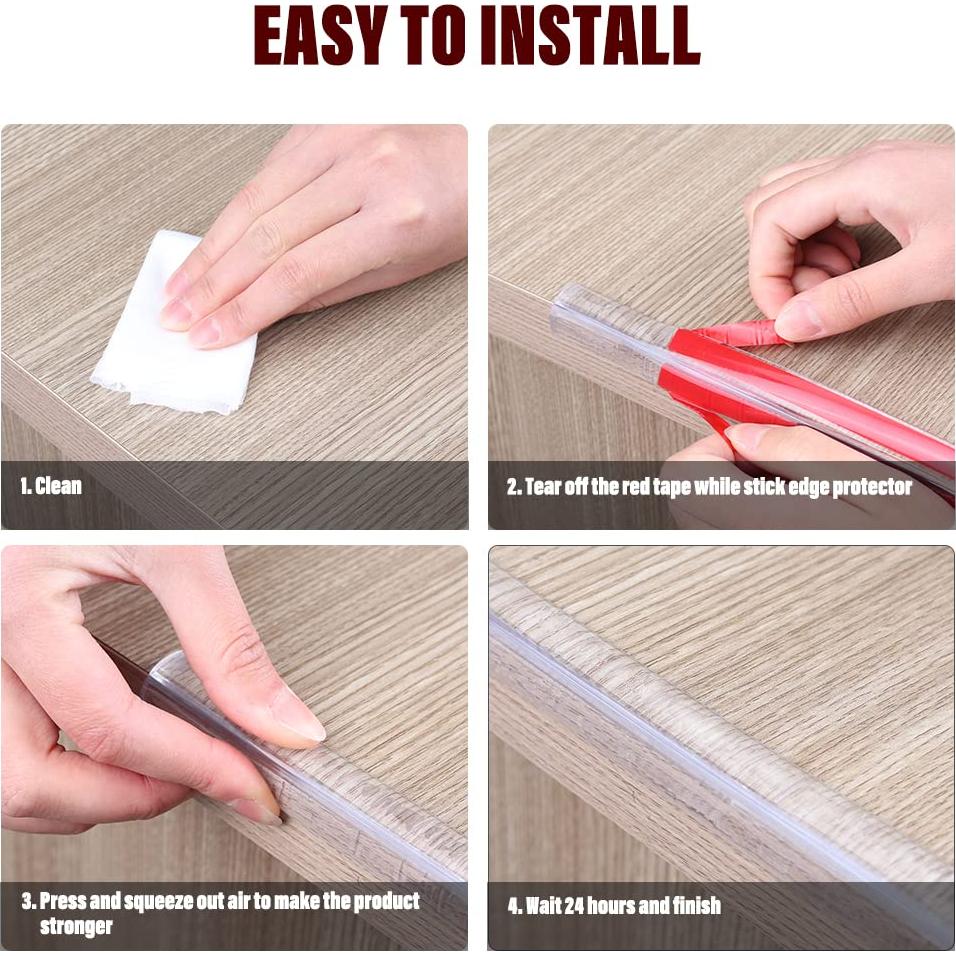 EASY TO INSTALL

1. Clean

2. Tear off the red tape while stick edge protector

3. Press and squeeze out air to make the product stronger

4. Wait 24 hours and finish