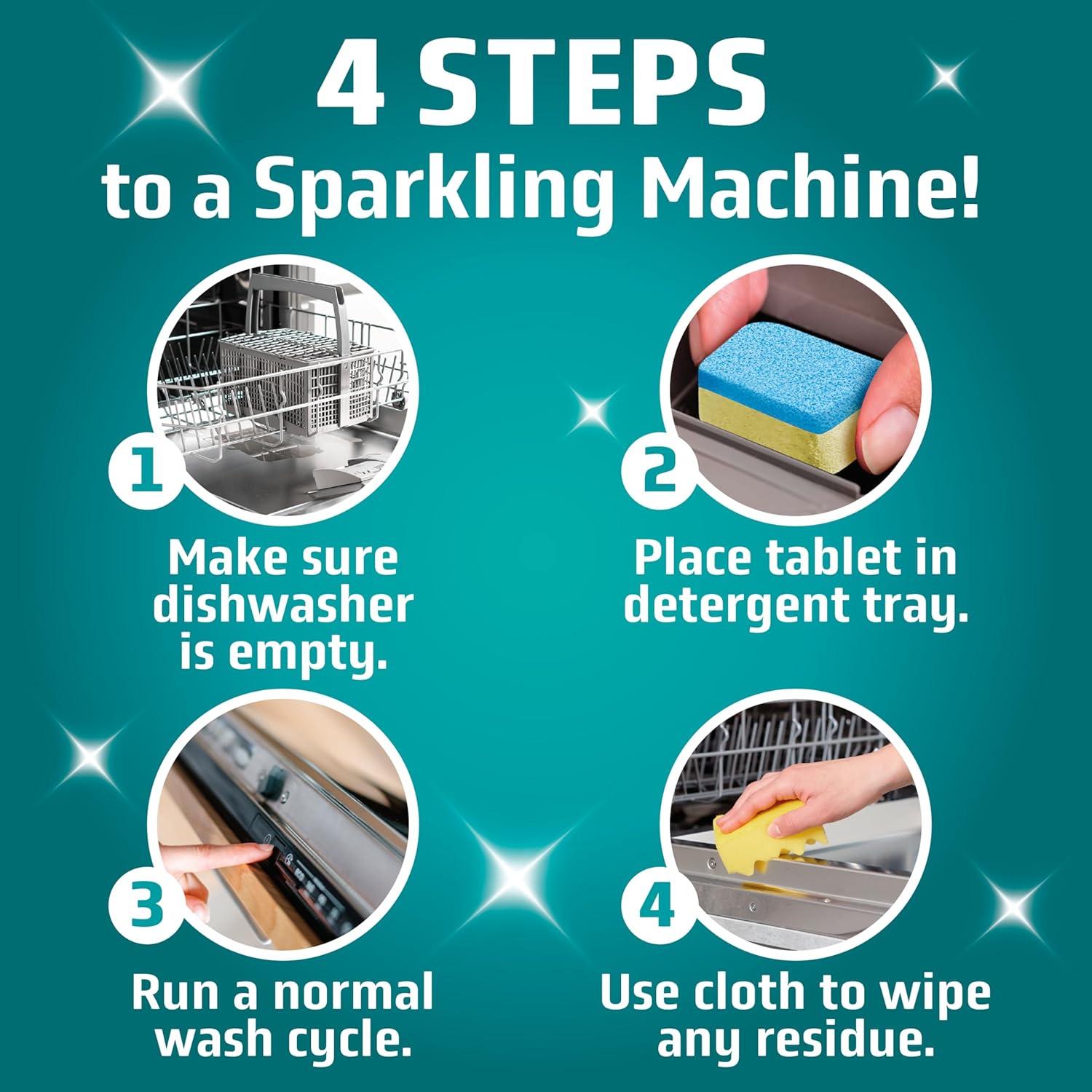 4 STEPS
to a Sparkling Machine!

1
Make sure dishwasher is empty.

2
Place tablet in detergent tray.

3
Run a normal wash cycle.

4
Use cloth to wipe any residue.