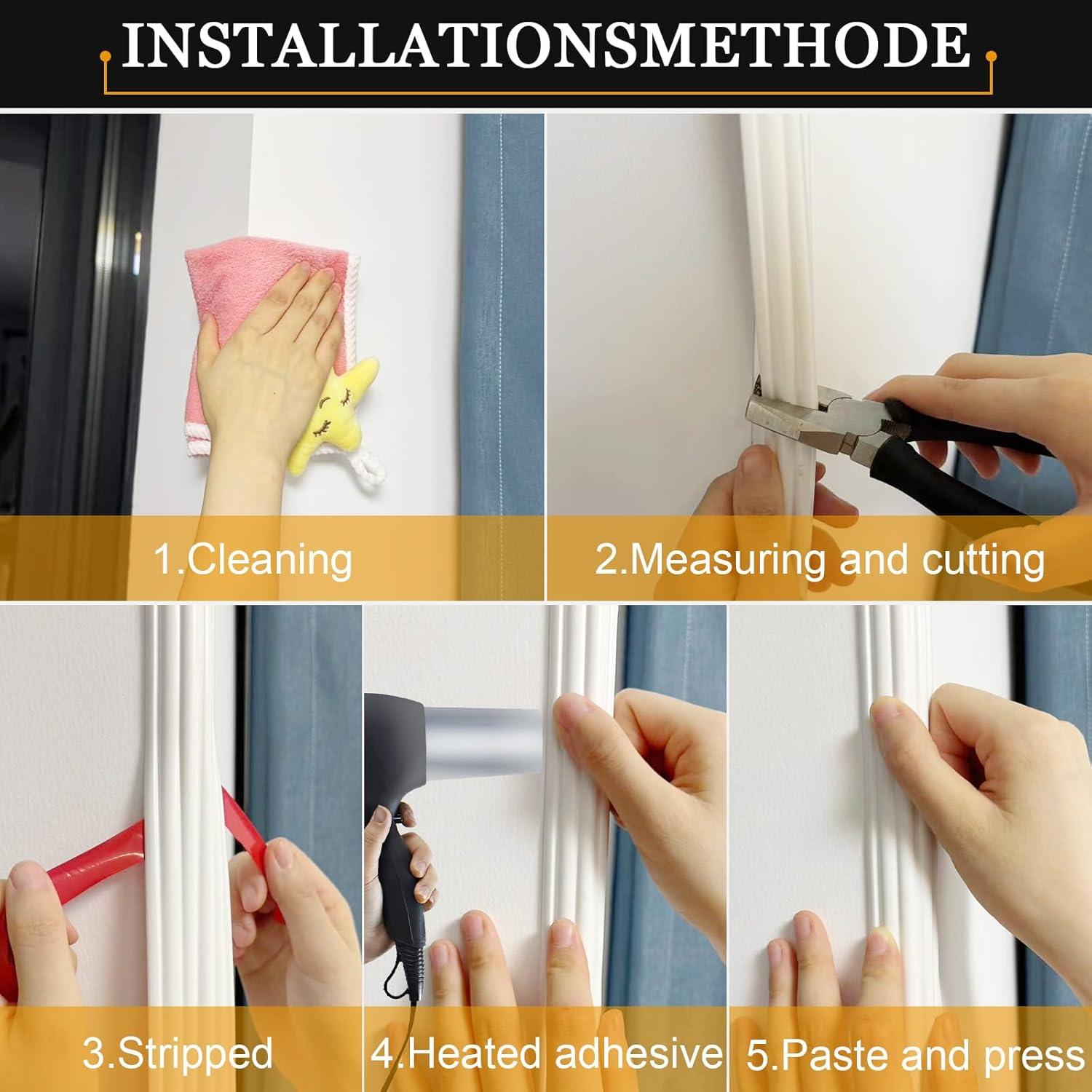 INSTALLATIONSMETHODE

1.Cleaning

2.Measuring and cutting

3.Stripped

4.Heated adhesive

5.Paste and press