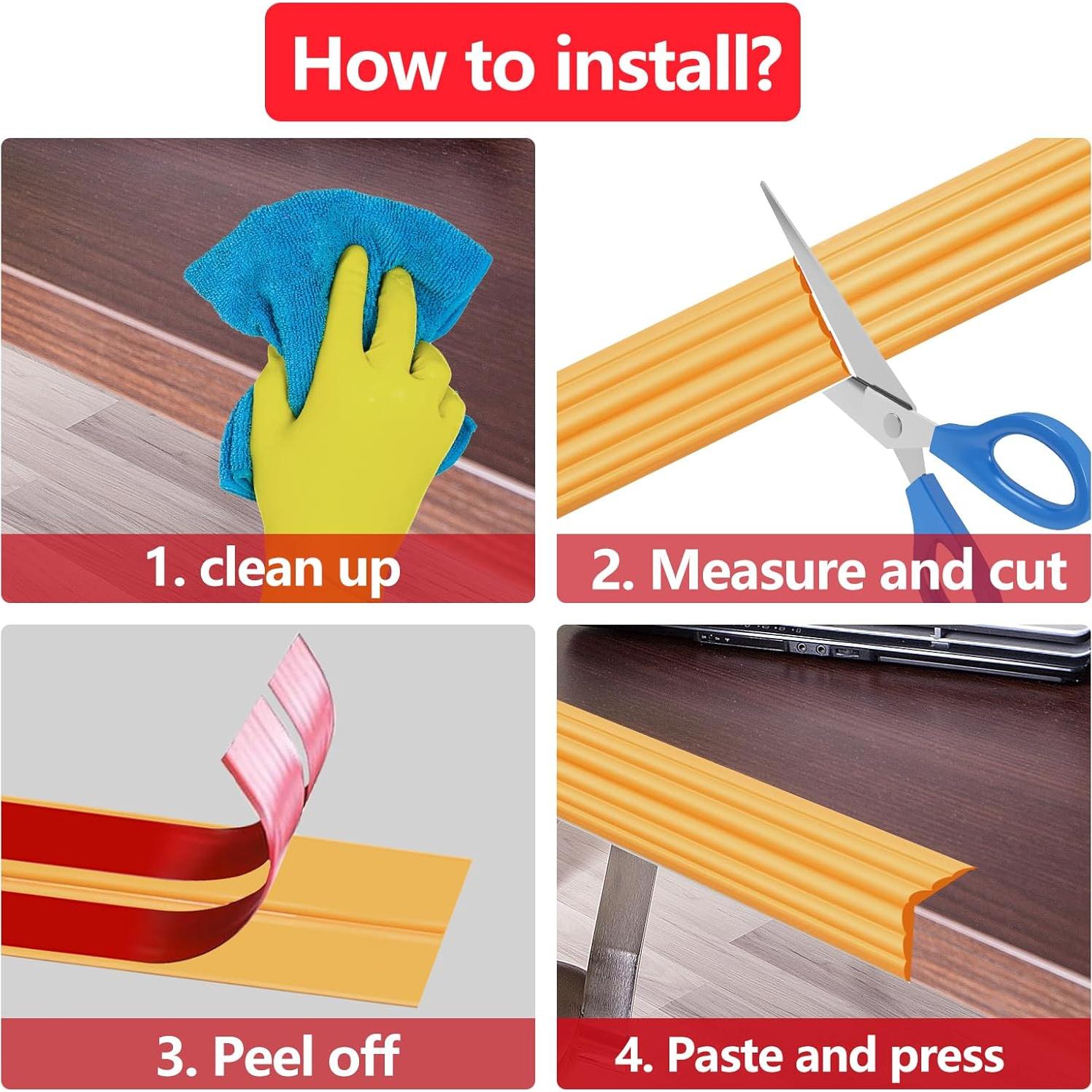 How to install?

1. clean up

2. Measure and cut

3. Peel off

4. Paste and press