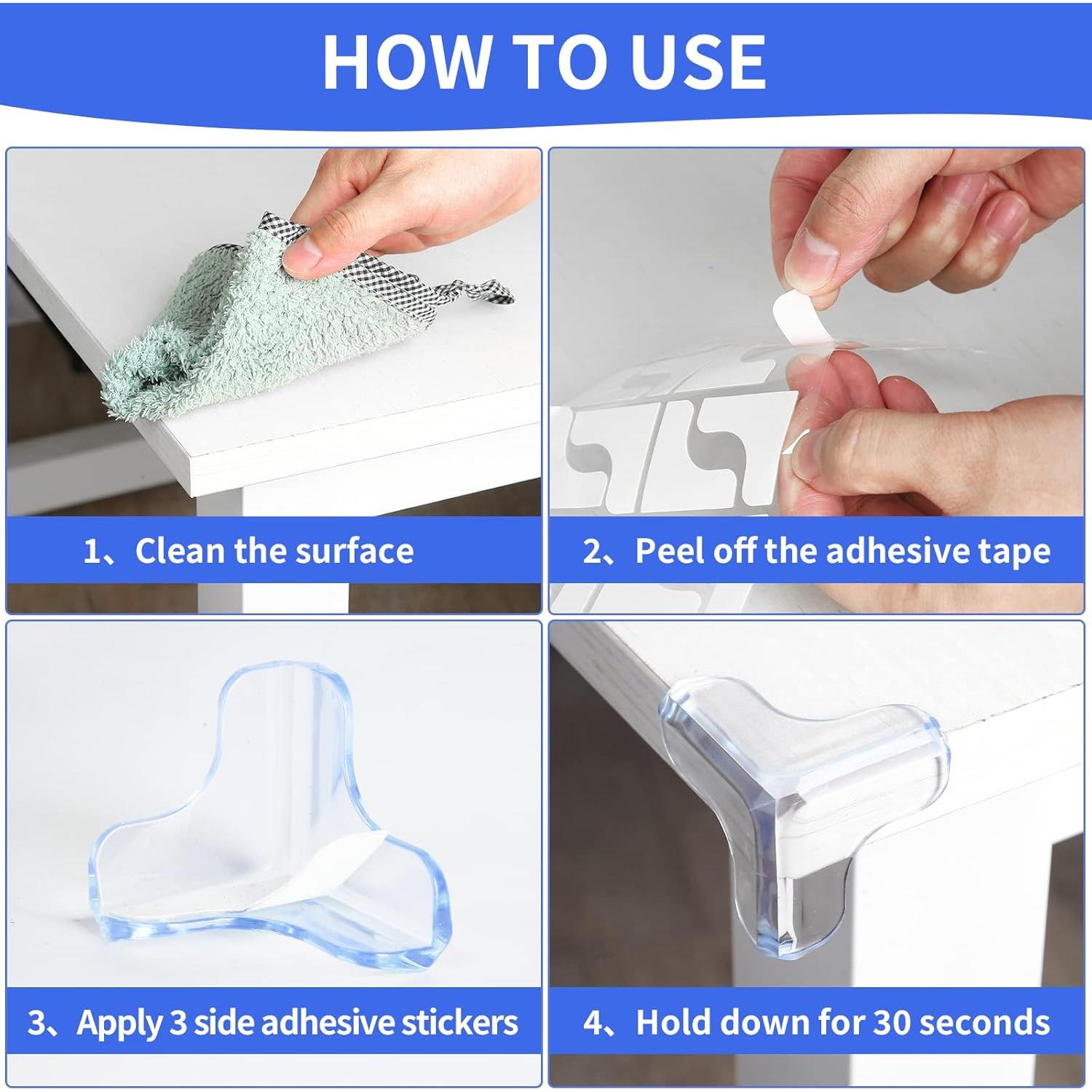 HOW TO USE

1、Clean the surface

2、Peel off the adhesive tape

3、Apply 3 side adhesive stickers

4、Hold down for 30 seconds