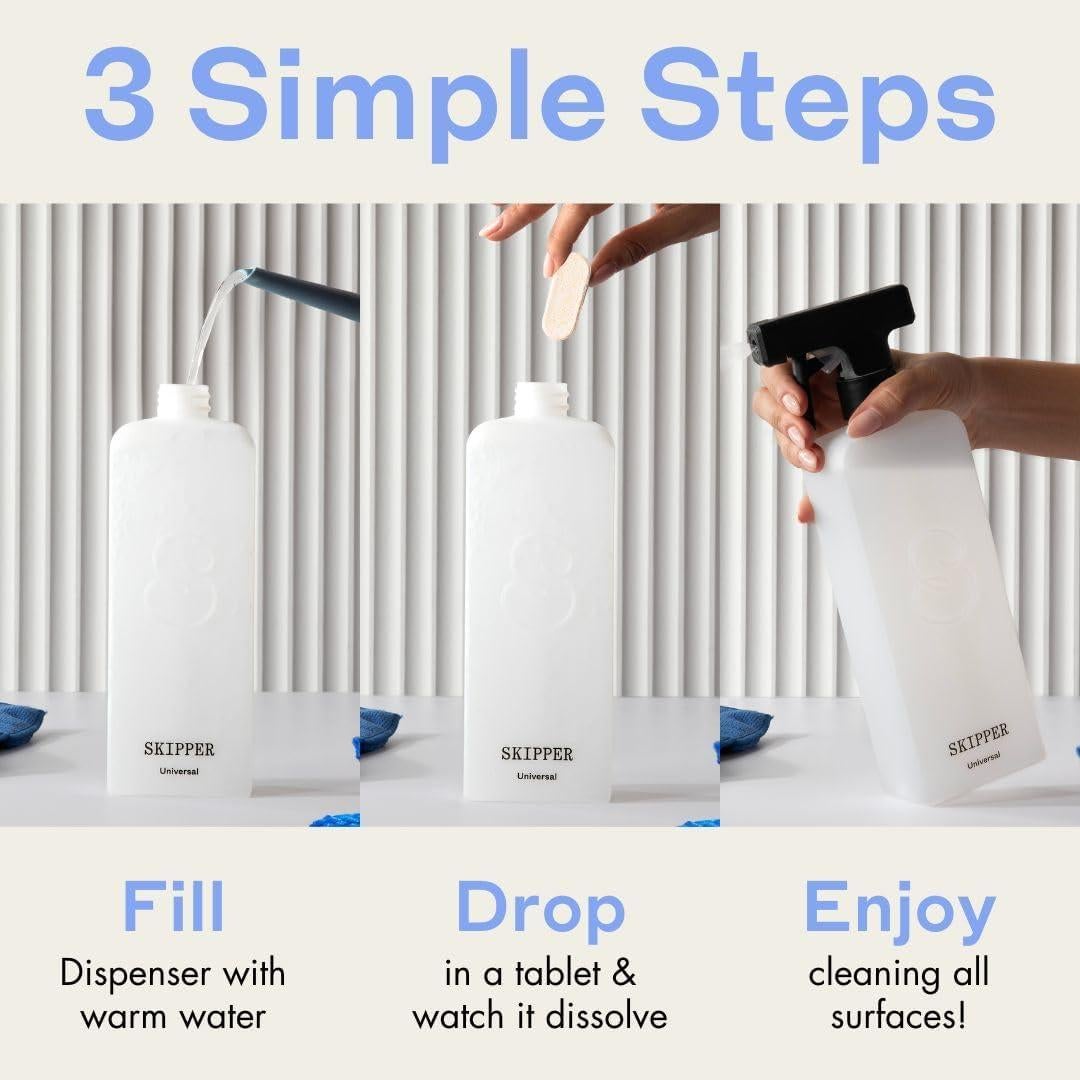 3 Simple Steps

SKIPPER
Universal

SKIPPER
Universal

SKIPPER
Universal

Fill
Dispenser with warm water

Drop
in a tablet & watch it dissolve

Enjoy
cleaning all surfaces!