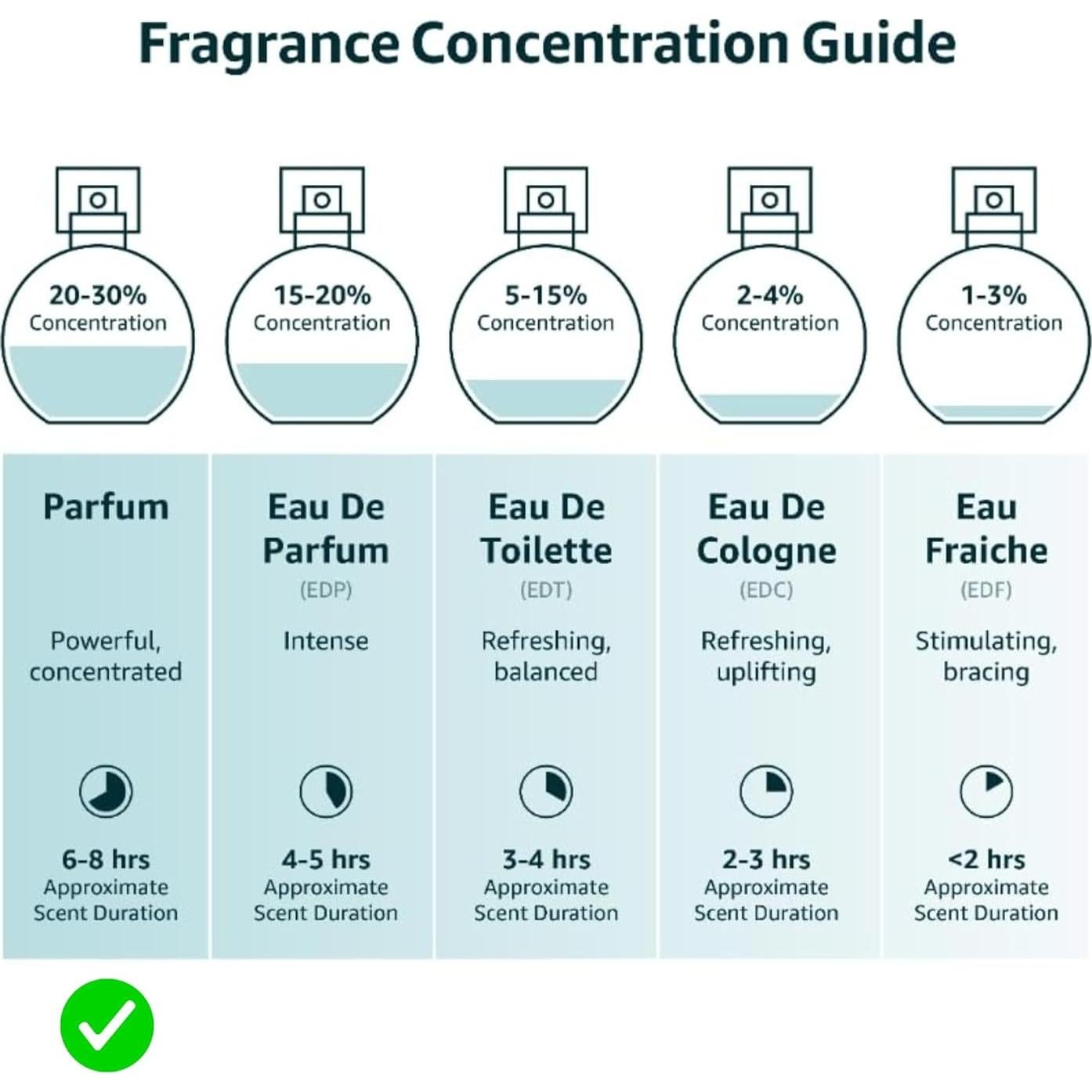 Fragrance Concentration Guide

20-30% Concentration

15-20% Concentration

5-15% Concentration

2-4% Concentration

1-3% Concentration

Parfum

Powerful, concentrated

6-8 hrs
Approximate Scent Duration

Eau De Parfum
(EDP)

Intense

4-5 hrs
Approximate Scent Duration

Eau De Toilette
(EDT)

Refreshing, balanced

3-4 hrs
Approximate Scent Duration

Eau De Cologne
(EDC)

Refreshing, uplifting

2-3 hrs
Approximate Scent Duration

Eau Fraiche
(EDF)

Stimulating, bracing

<2 hrs
Approximate Scent Duration