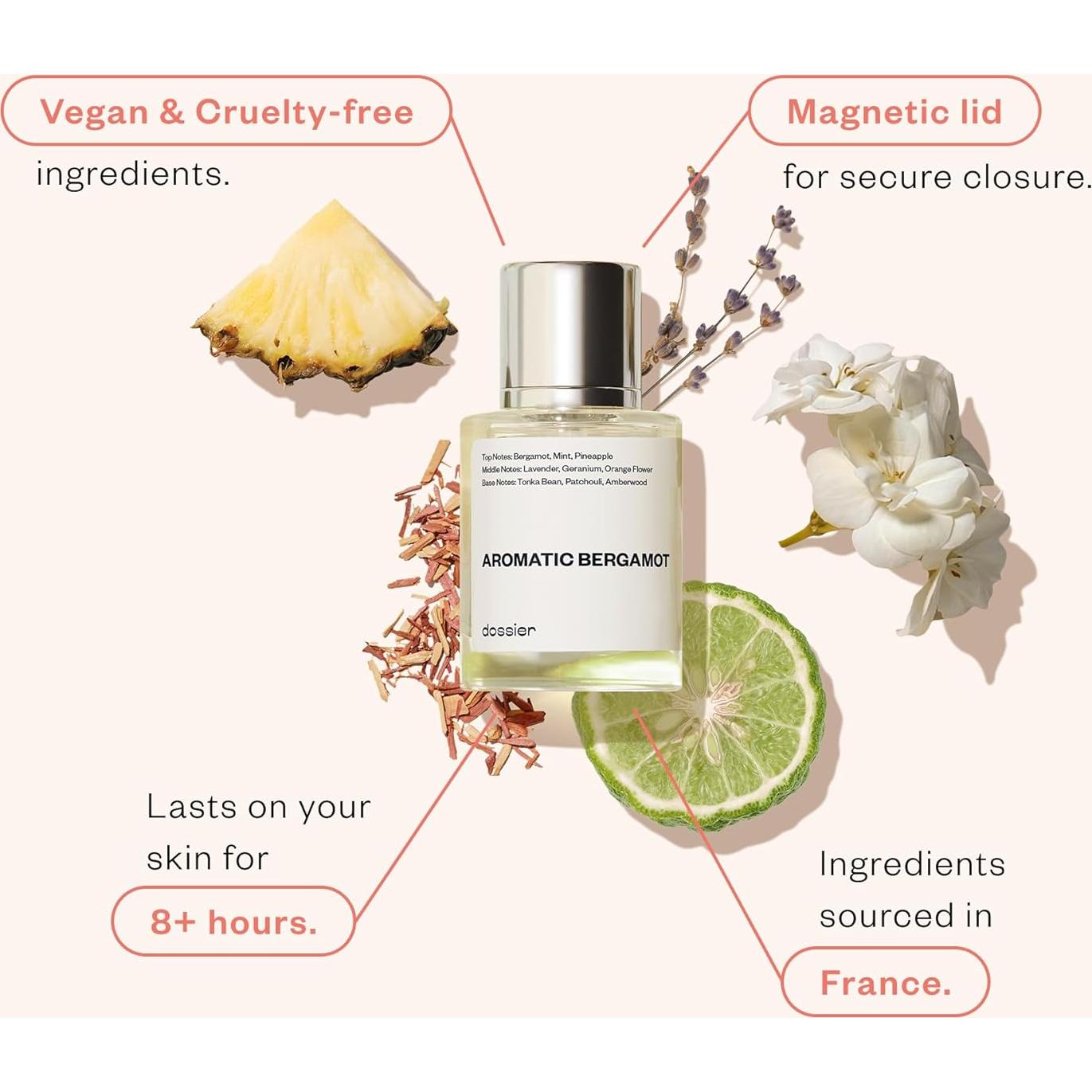 Vegan & Cruelty-free
ingredients.

Magnetic lid
for secure closure.

Top Notes: Bergamot, Mint, Pineapple
Middle Notes: Lavender, Geranium, Orange Flower
Base Notes: Tonka Bean, Patchouli, Amberwood

AROMATIC BERGAMOT

dossier

Lasts on your skin for
8+ hours.

Ingredients sourced in
France.