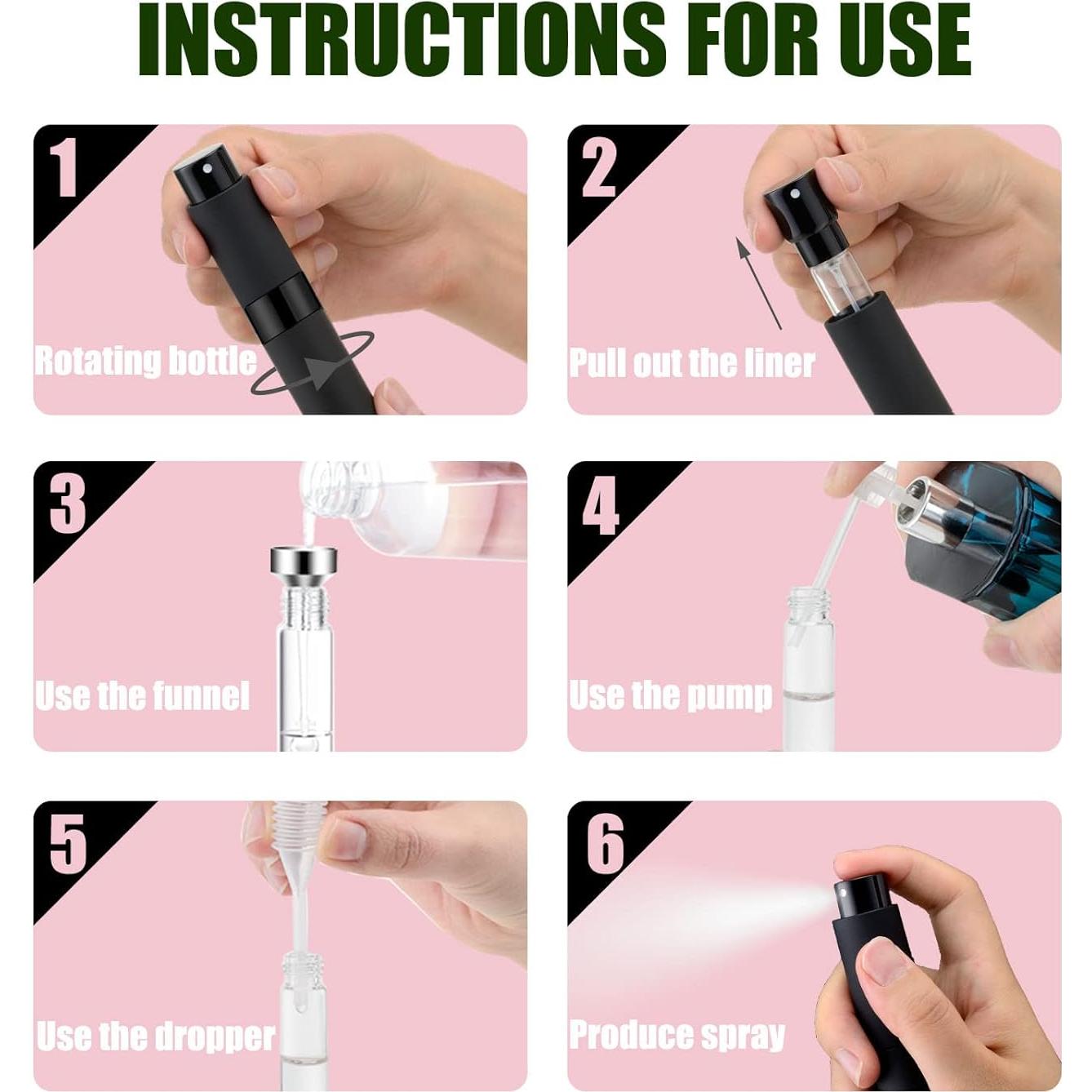 INSTRUCTIONS FOR USE

1
Rotating bottle

2
Pull out the liner

3
Use the funnel

4
Use the pump

5
Use the dropper

6
Produce spray