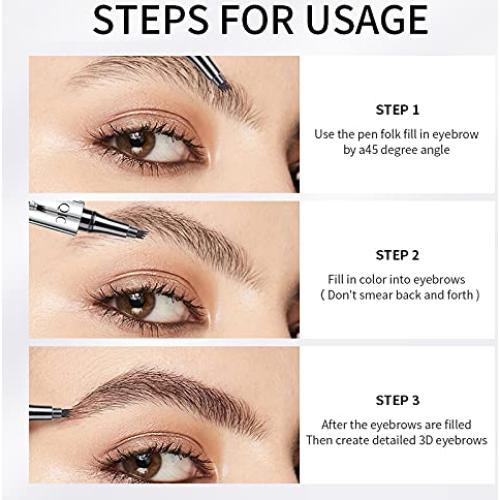 STEPS FOR USAGE

STEP 1
Use the pen folk fill in eyebrow by a45 degree angle

STEP 2
Fill in color into eyebrows ( Don't smear back and forth )

STEP 3
After the eyebrows are filled Then create detailed 3D eyebrows