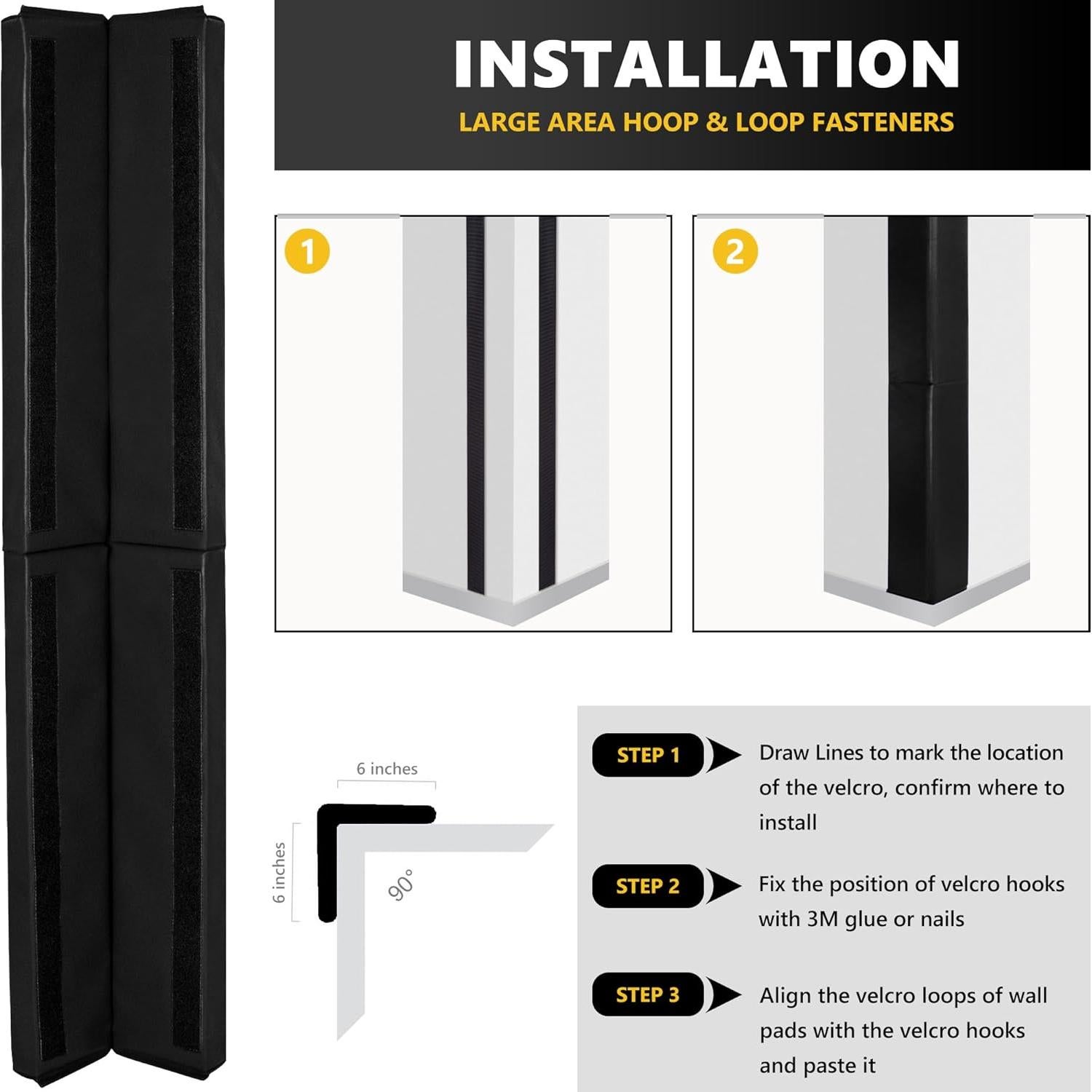 INSTALLATION

LARGE AREA HOOP & LOOP FASTENERS

1

2

6 inches

6 inches

90°

STEP 1 Draw Lines to mark the location of the velcro, confirm where to install

STEP 2 Fix the position of velcro hooks with 3M glue or nails

STEP 3 Align the velcro loops of wall pads with the velcro hooks and paste it