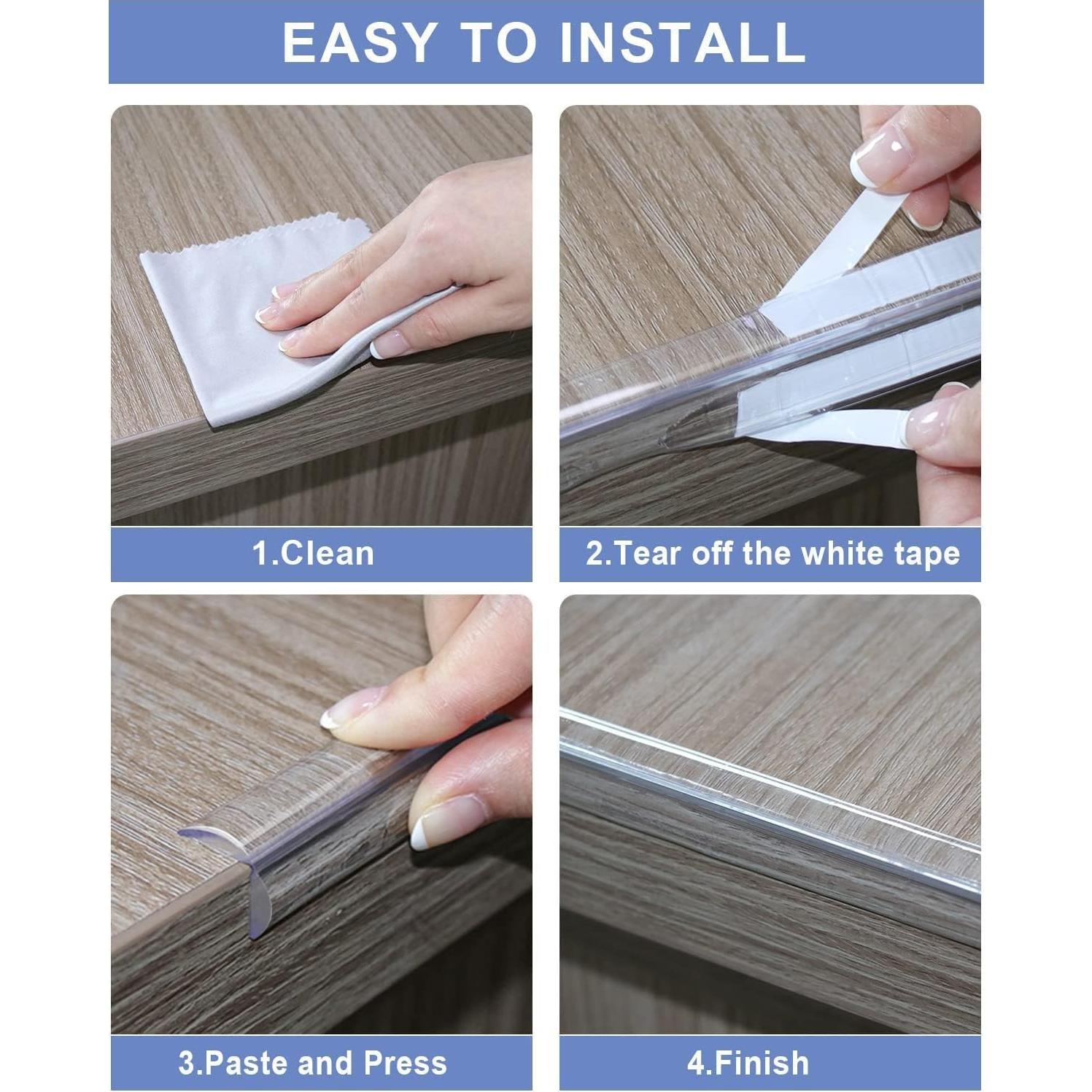 EASY TO INSTALL

1.Clean

2.Tear off the white tape

3.Paste and Press

4.Finish