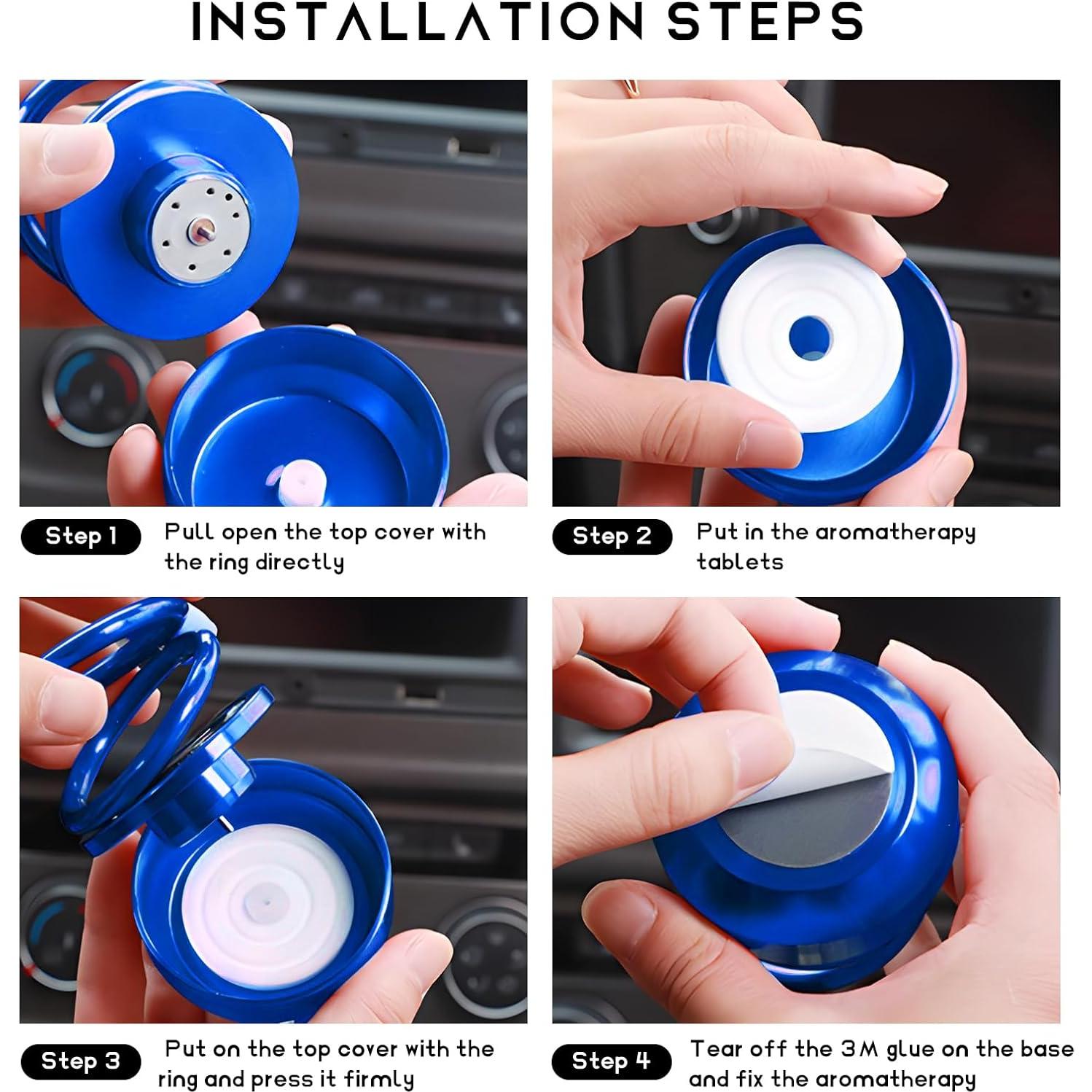 INSTALLATION STEPS

Step 1
Pull open the top cover with the ring directly

Step 2
Put in the aromatherapy tablets

Step 3
Put on the top cover with the ring and press it firmly

Step 4
Tear off the 3M glue on the base and fix the aromatherapy