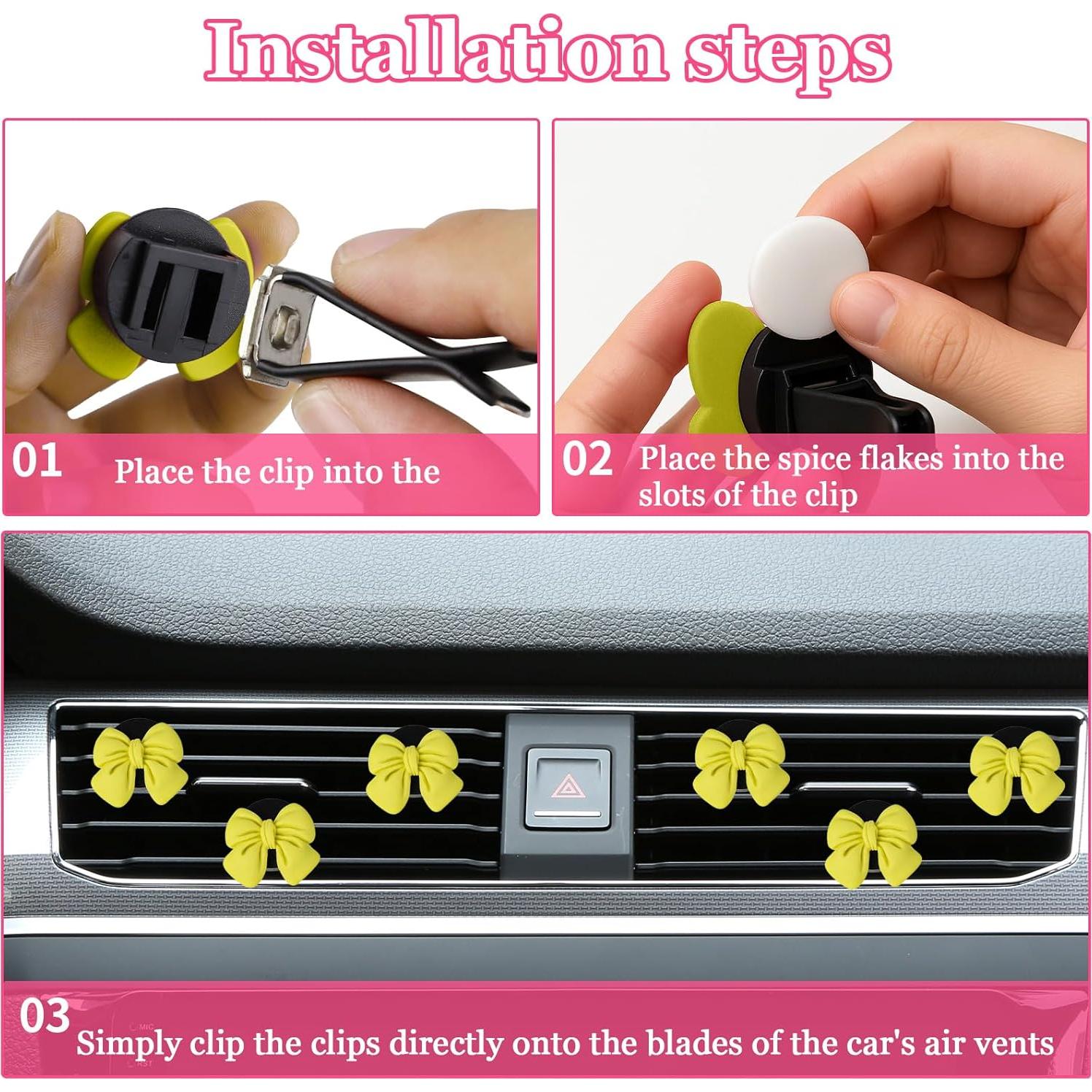 Installation steps

01 Place the clip into the

02 Place the spice flakes into the slots of the clip

03 Simply clip the clips directly onto the blades of the car's air vents