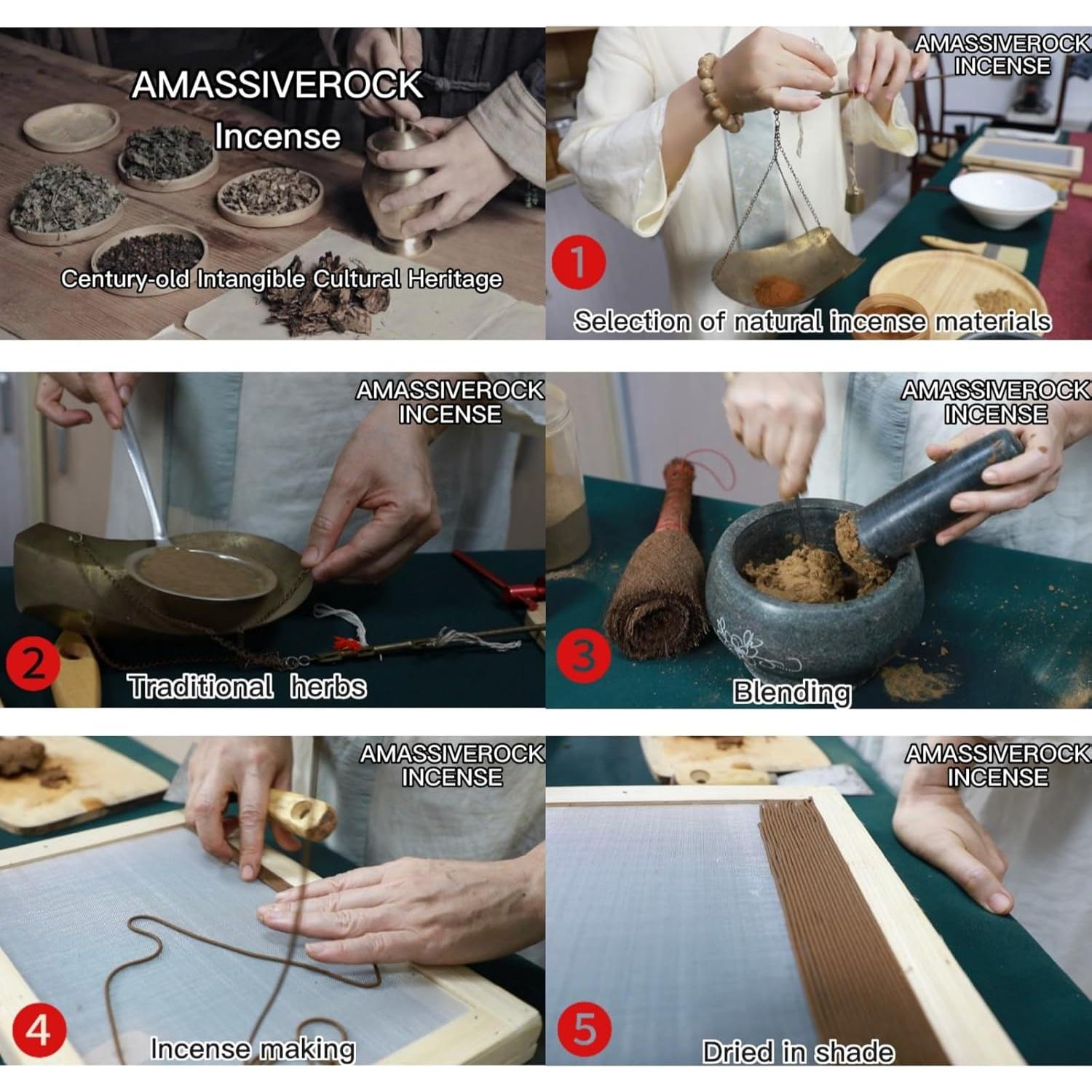 AMASSIVEROCK
Incense
Century-old Intangible Cultural Heritage

AMASSIVEROCK
INCENSE
1
Selection of natural incense materials

AMASSIVEROCK
INCENSE
2
Traditional herbs

AMASSIVEROCK
INCENSE
3
Blending

AMASSIVEROCK
INCENSE
4
Incense making

AMASSIVEROCK
INCENSE
5
Dried in shade