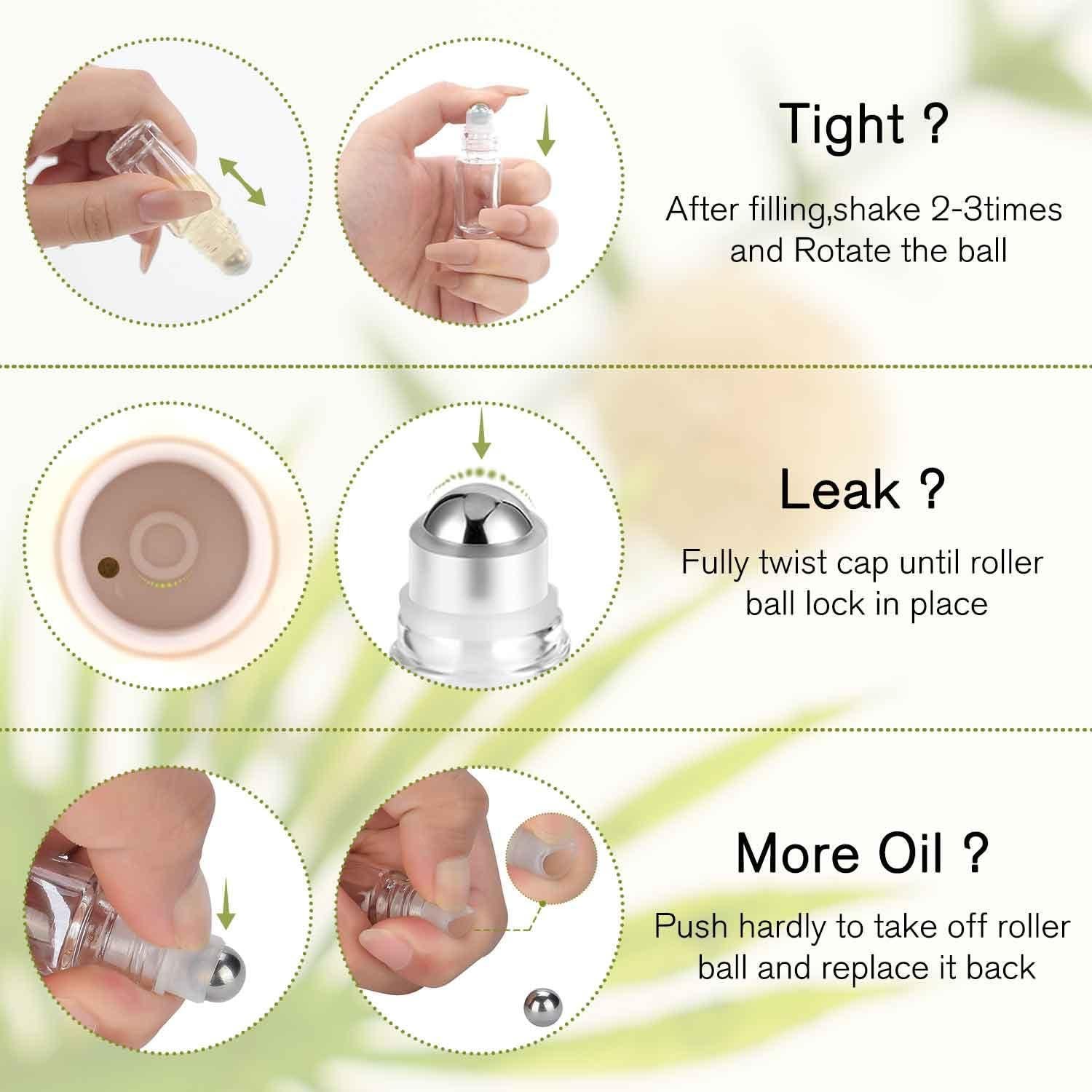 Tight ?

After filling,shake 2-3times and Rotate the ball

Leak ?

Fully twist cap until roller ball lock in place

More Oil ?

Push hardly to take off roller ball and replace it back