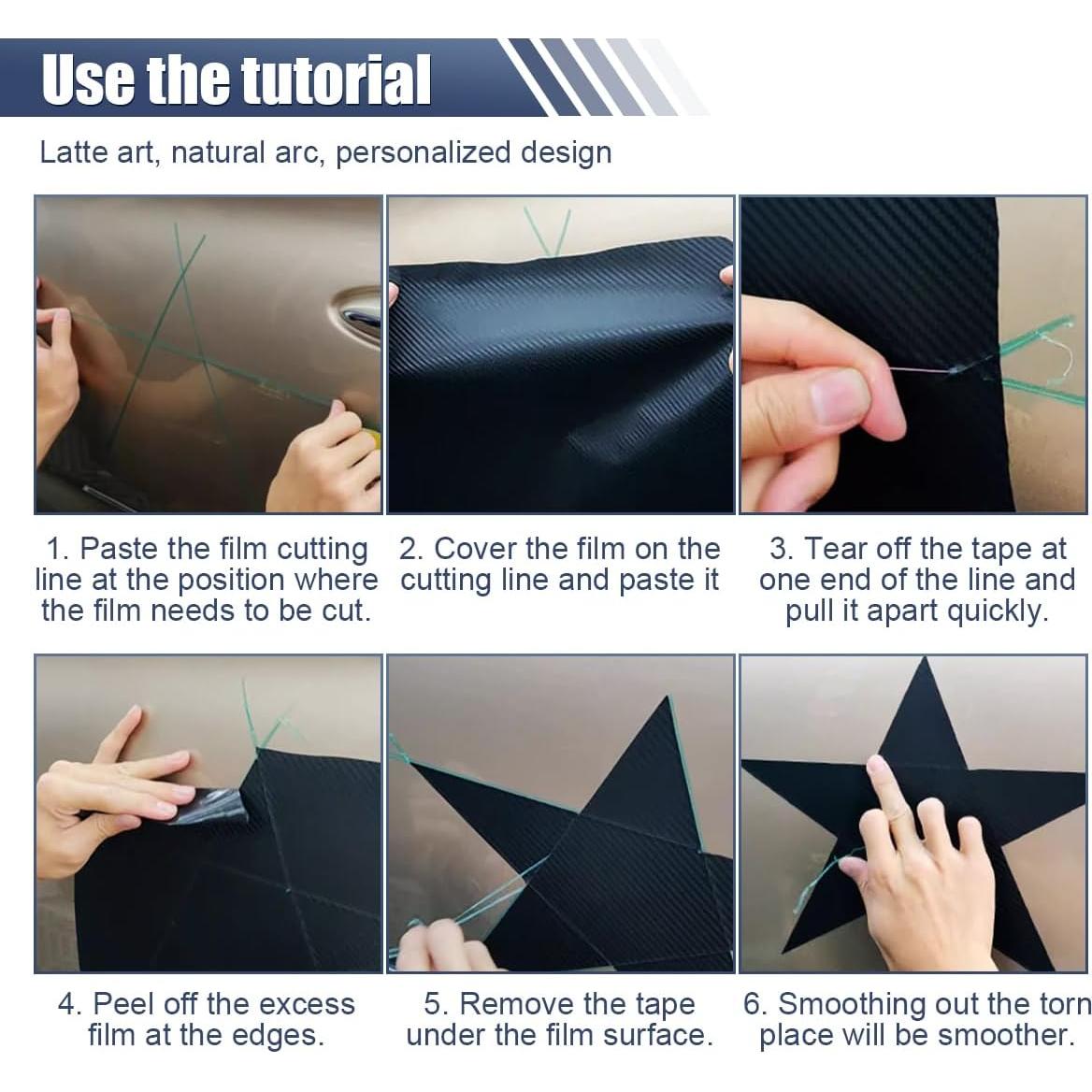 Use the tutorial

Latte art, natural arc, personalized design

1. Paste the film cutting line at the position where the film needs to be cut.

2. Cover the film on the cutting line and paste it

3. Tear off the tape at one end of the line and pull it apart quickly.

4. Peel off the excess film at the edges.

5. Remove the tape under the film surface.

6. Smoothing out the torn place will be smoother.