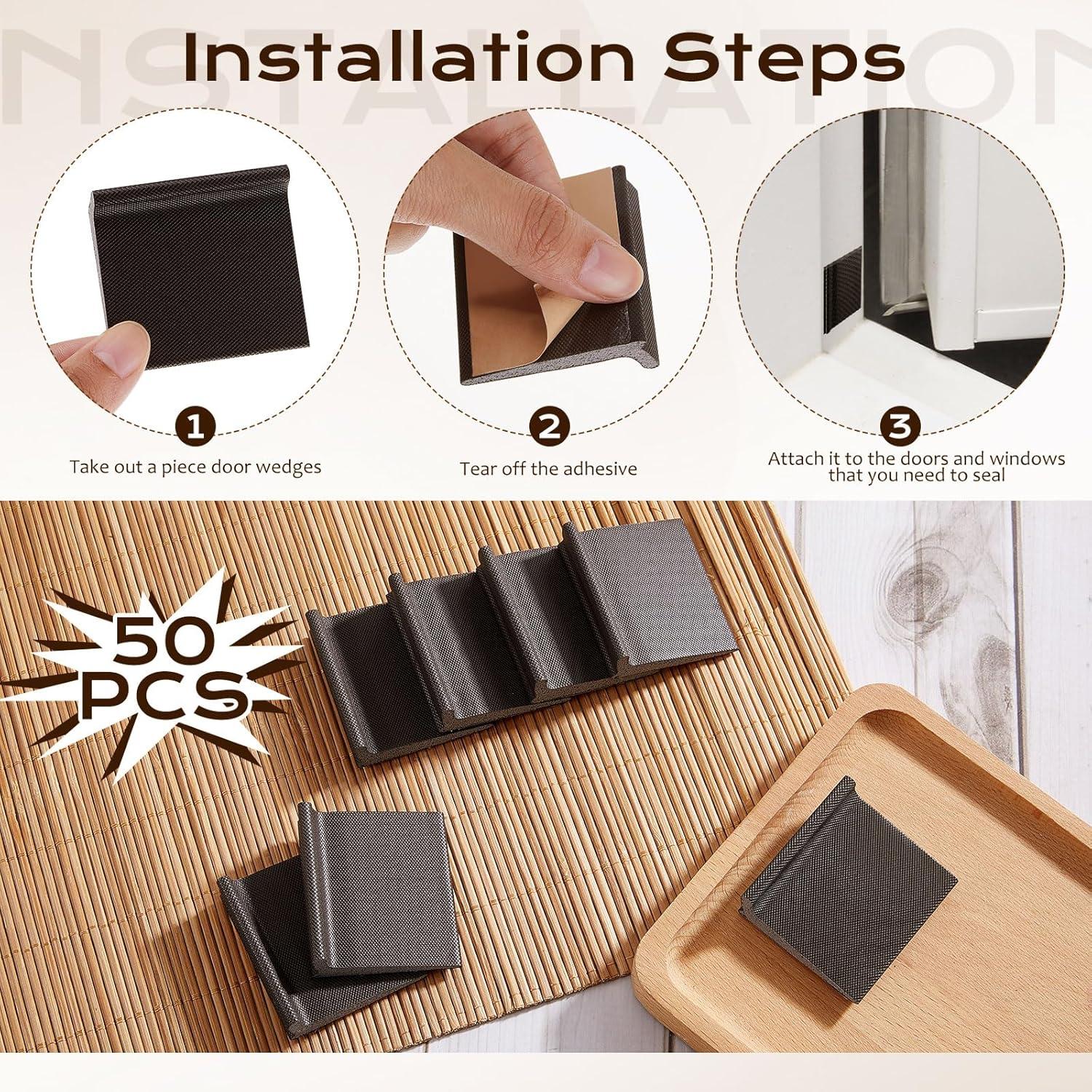 INSTALLATION

Installation Steps

1
Take out a piece door wedges

2
Tear off the adhesive

3
Attach it to the doors and windows that you need to seal

50 PCS